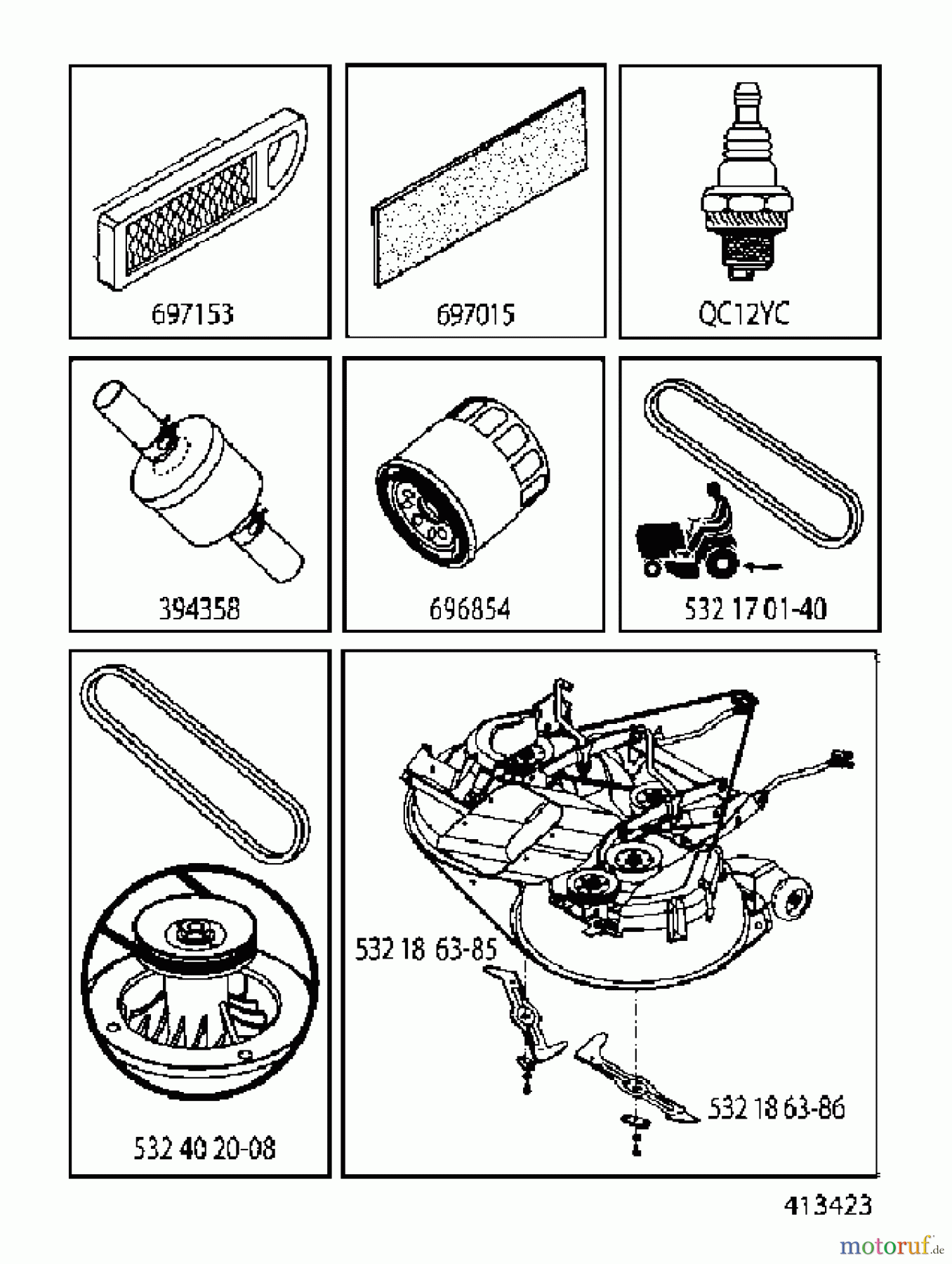 697153

697015

QC12YC

394358

696854

532 17 01-40

532 40 20-08

532 18 63-85

532 18 63-86

413423

motoruf.de