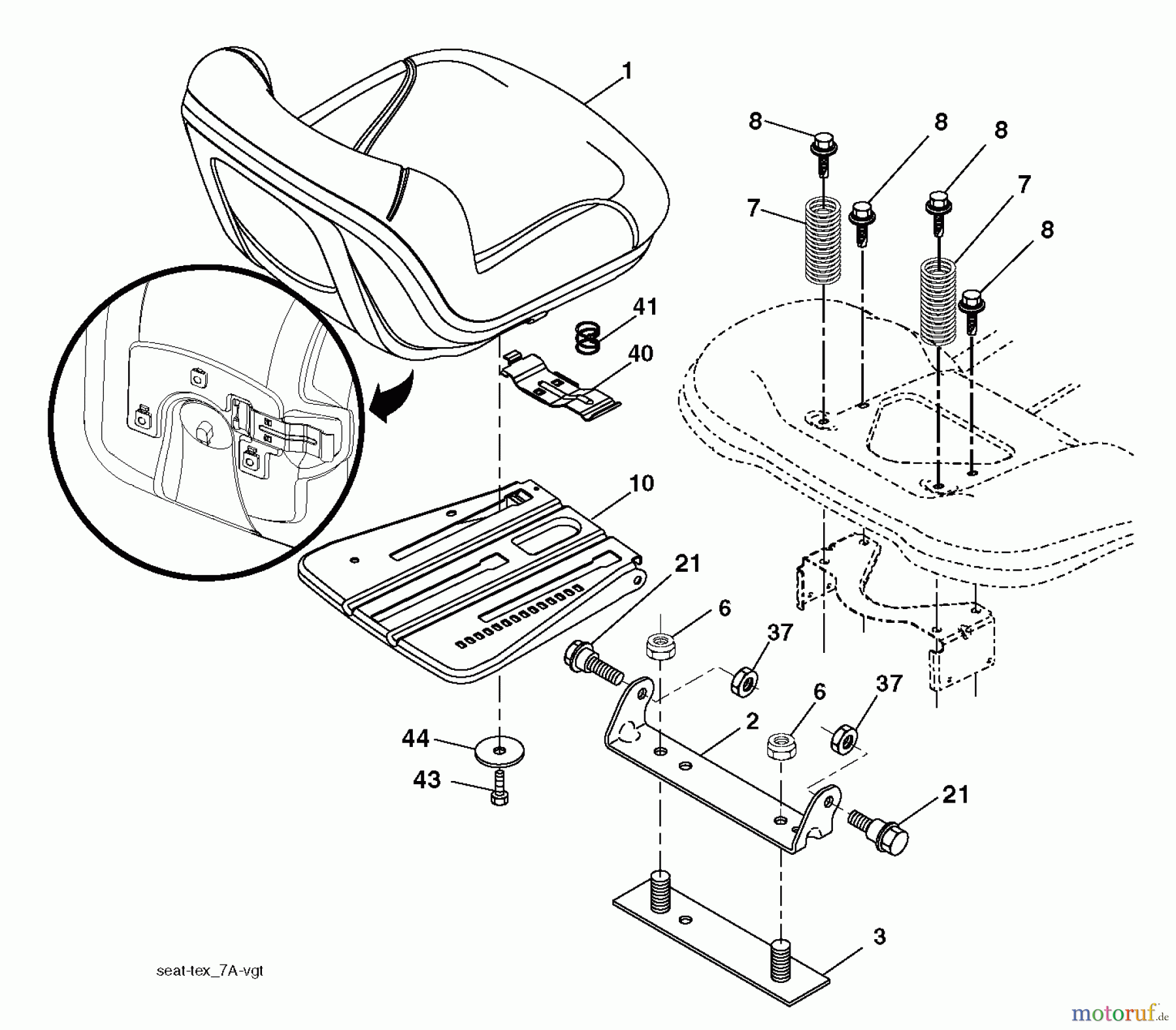 1
8
8
8
7
7
8
41
40
10
21
6
37
6
37
2
44
43
21
3
seat-tex_7A-vgt
motoruf.de