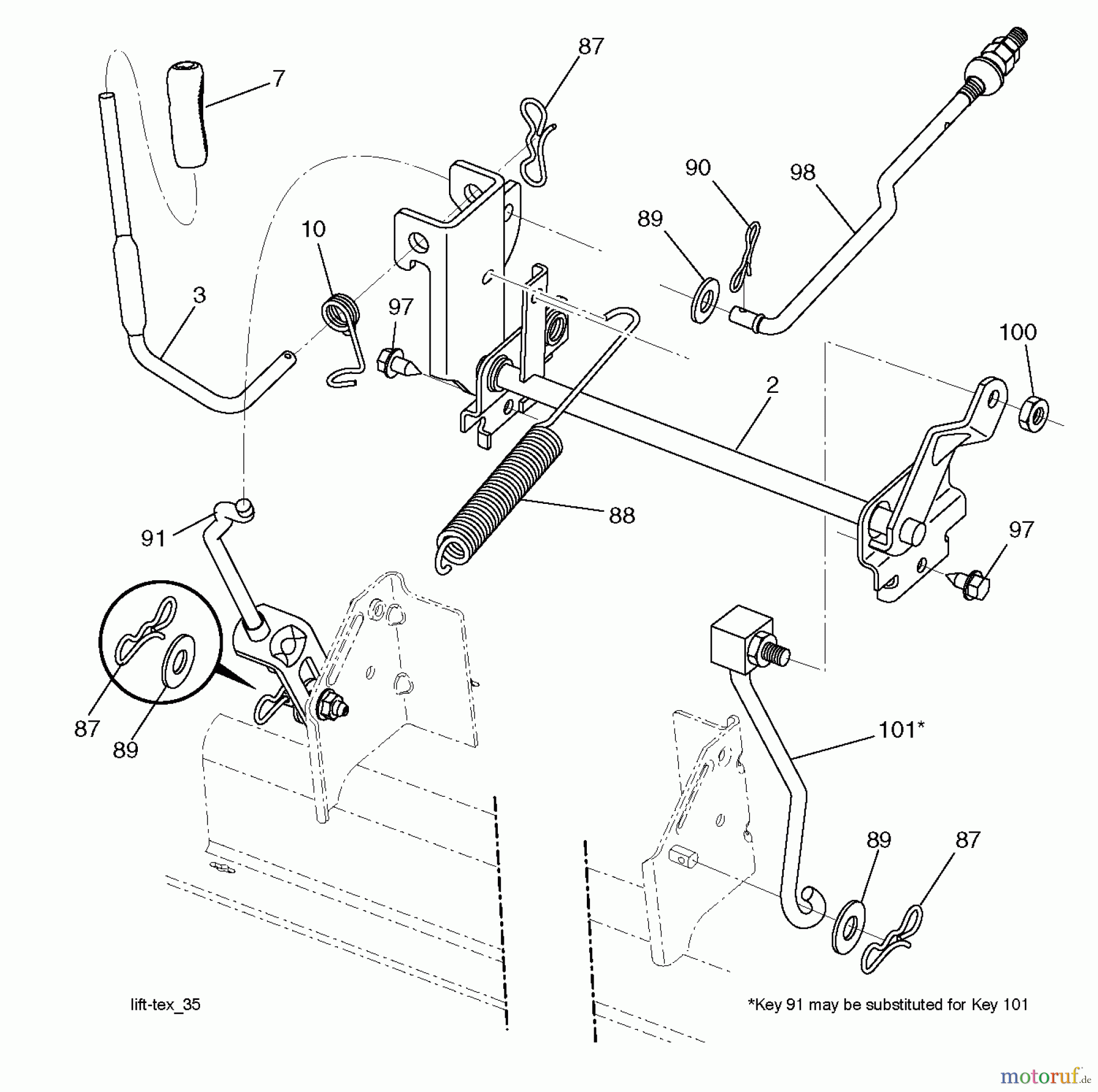 87
7
90
98
89
10
3
97
100
2
88
91
97
87
89
101*
89
87
lift-tex_35
*Key 91 may be substituted for Key 101
motoruf.de