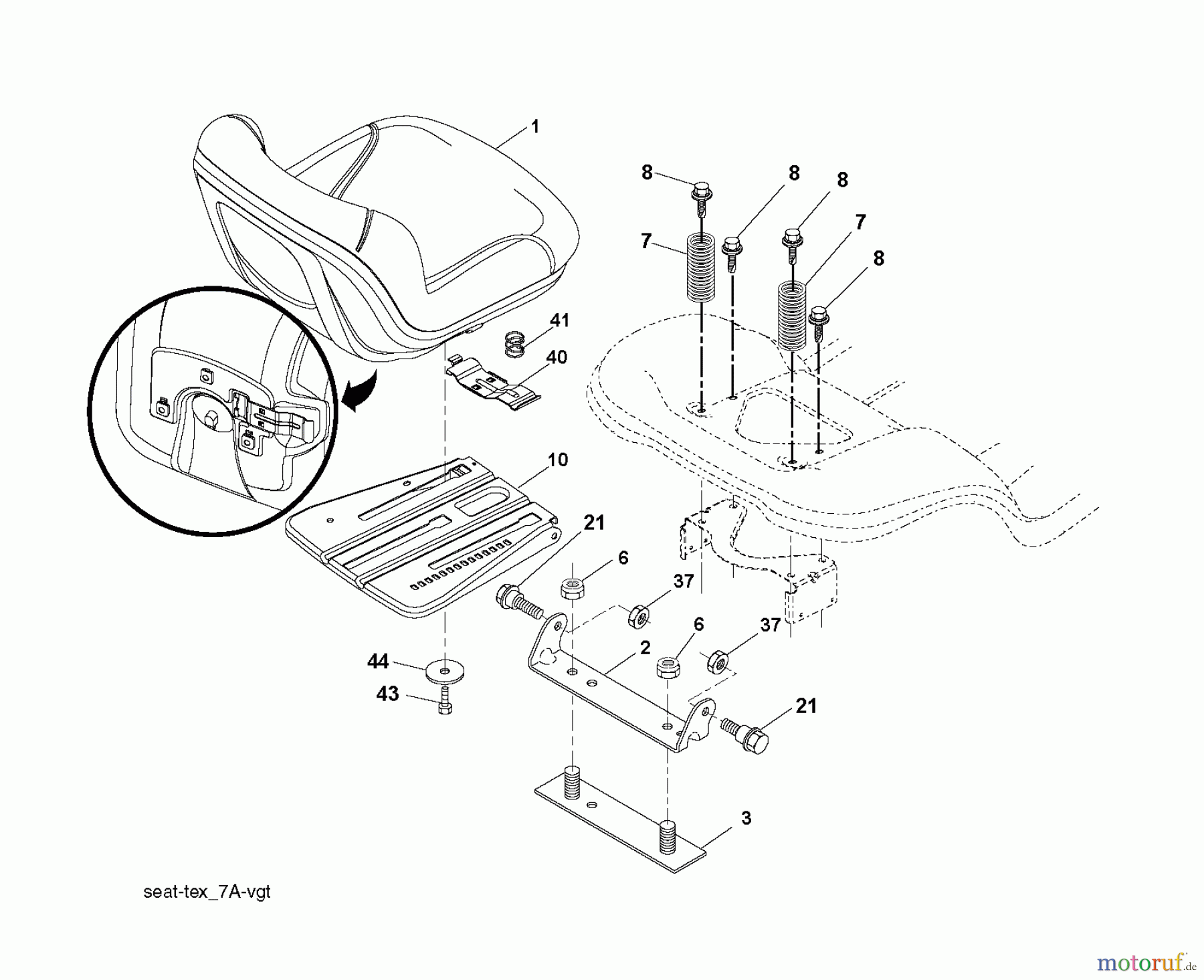 1
8
8
8
7
7
8
41
40
10
21
6
37
6
37
2
44
43
21
3
seat-tex_7A-vgt
motoruf.de