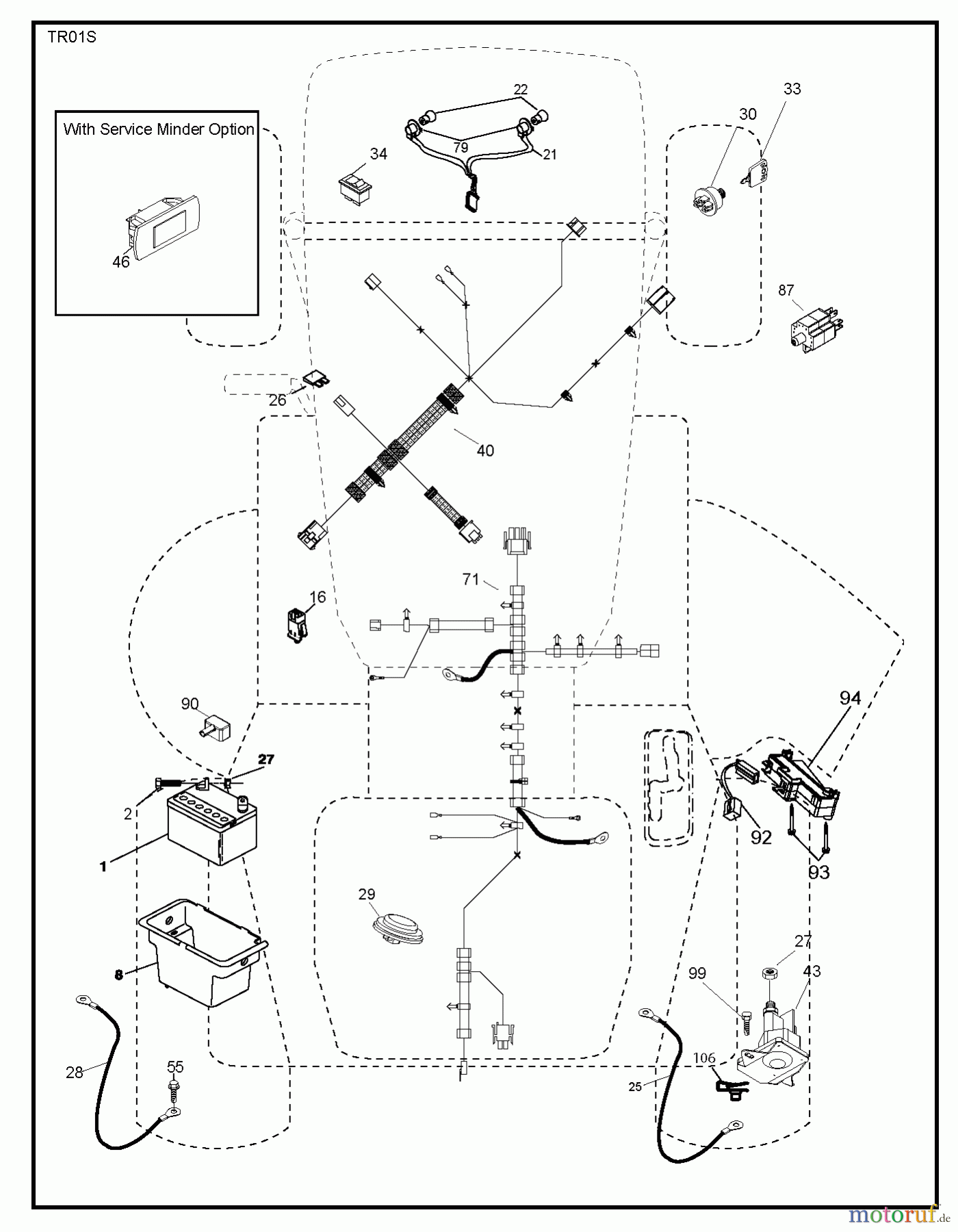 TR01S

With Service Minder Option

46

22

79

21

34

33

30

87

26

40

71

16

90

27

2

1

8

28

55

29

94

92

93

27

43

99

106

25

motoruf.de