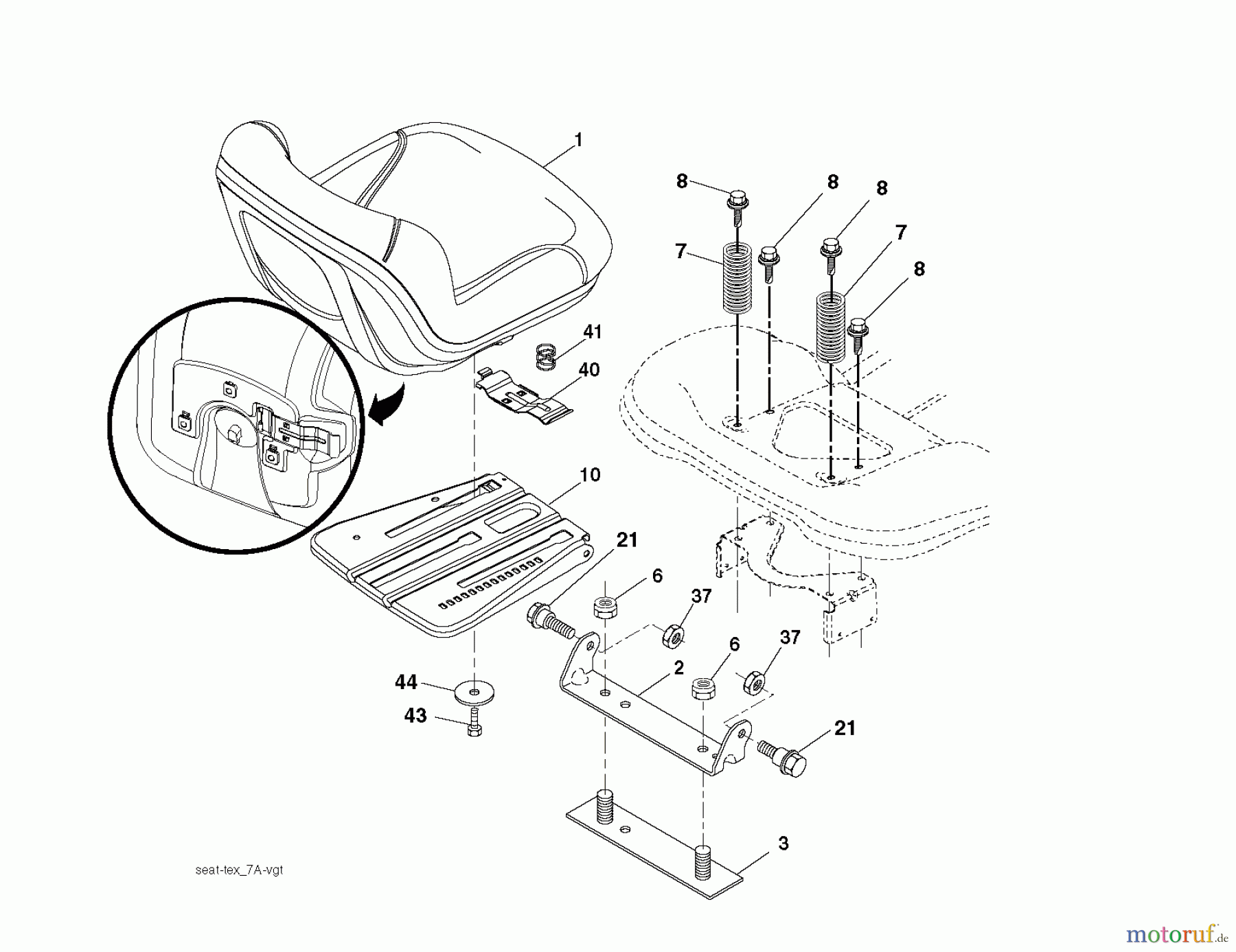 1
8
8
8
7
7
8
41
40
10
21
6
37
6
37
2
44
43
21
3
seat-tex_7A-vgt
motoruf.de