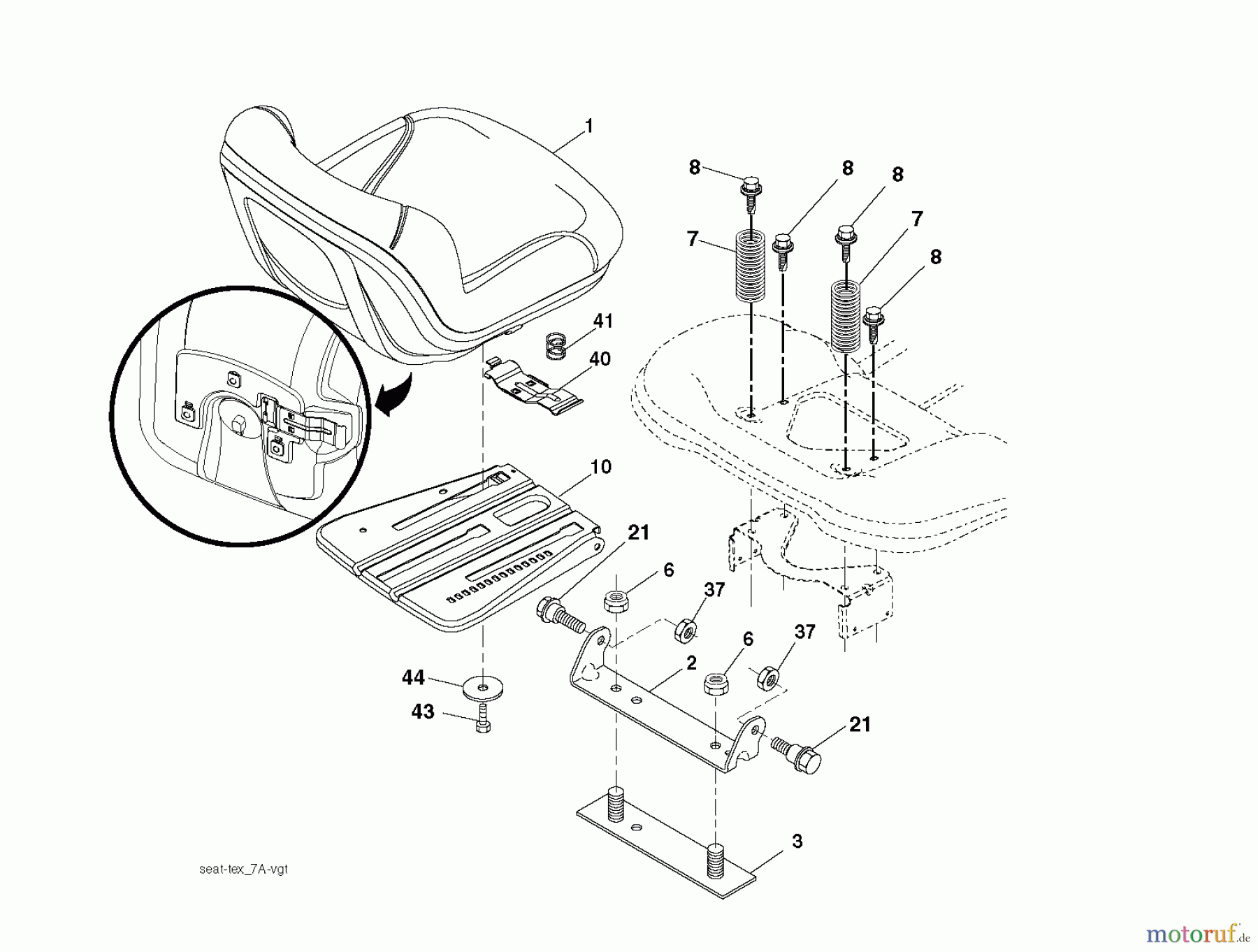 1
8
8
8
7
7
8
41
40
10
21
6
37
6
37
2
44
43
21
3
seat-tex_7A-vgt
motoruf.de