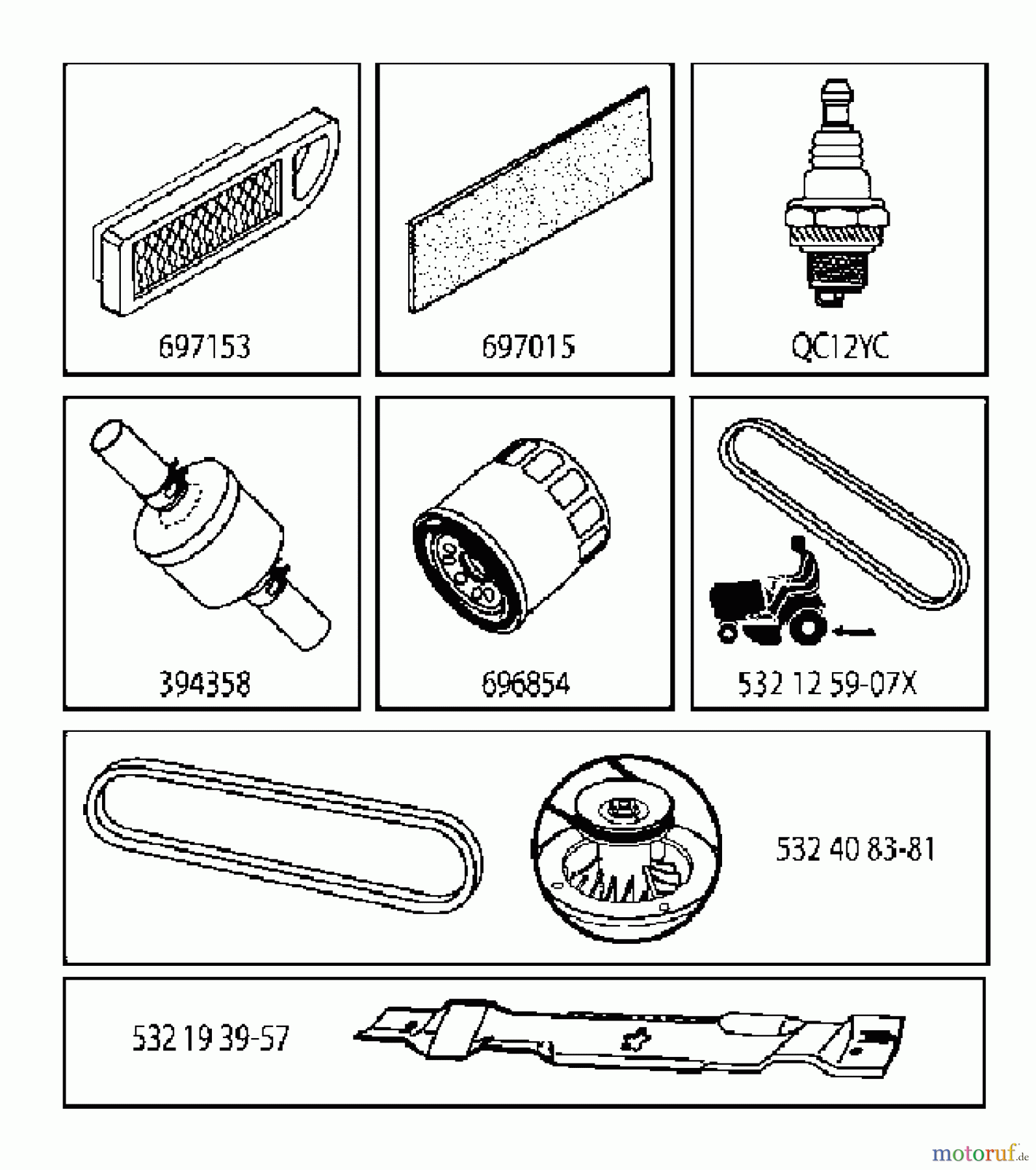 697153

697015

QC12YC

394358

696854

532 12 59-07X

532 40 83-81

532 19 39-57

motoruf.de