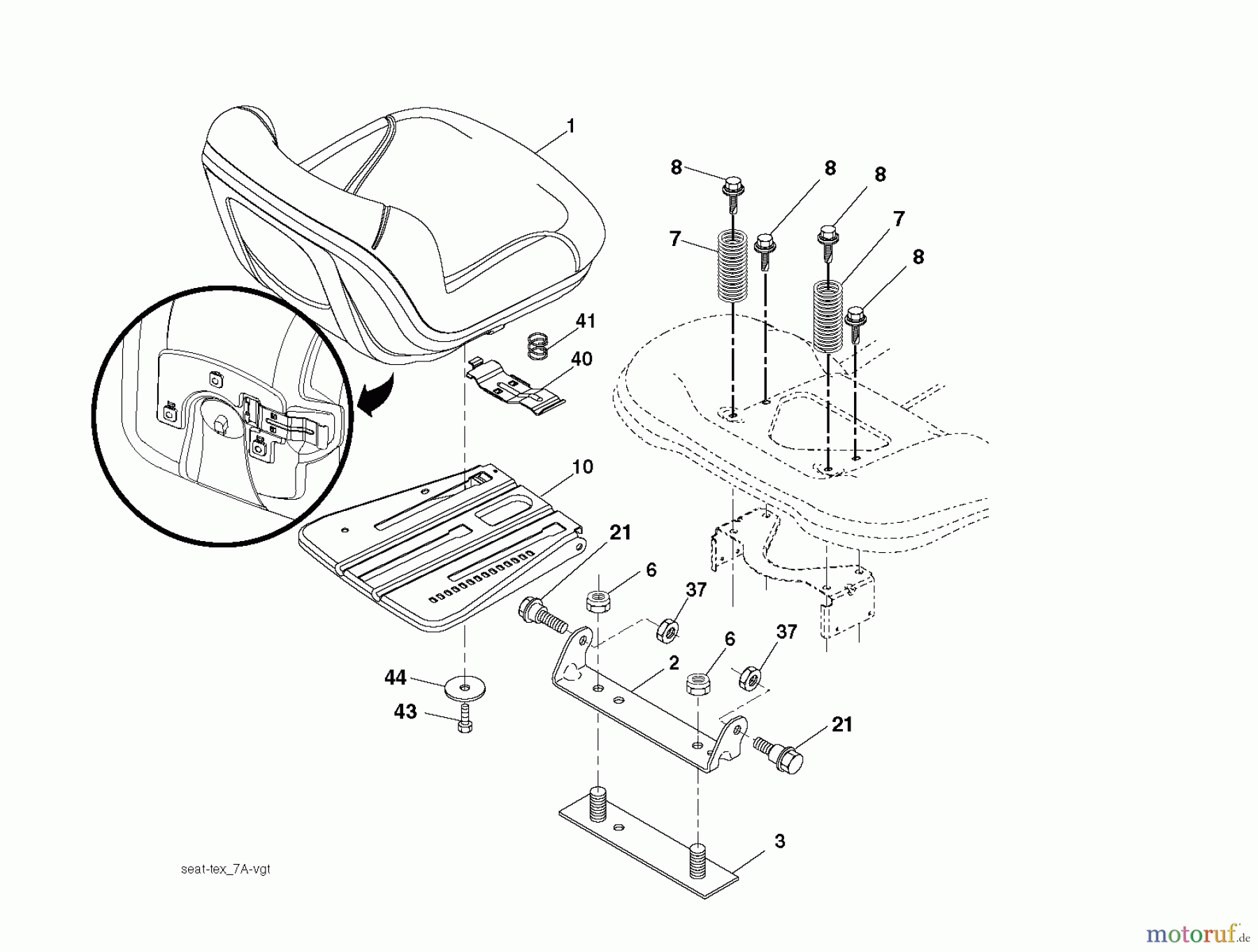 1

8

8

8

7

7

8

41

40

10

21

6

37

6

37

2

44

43

21

3

seat-tex_7A-vgt

motoruf.de