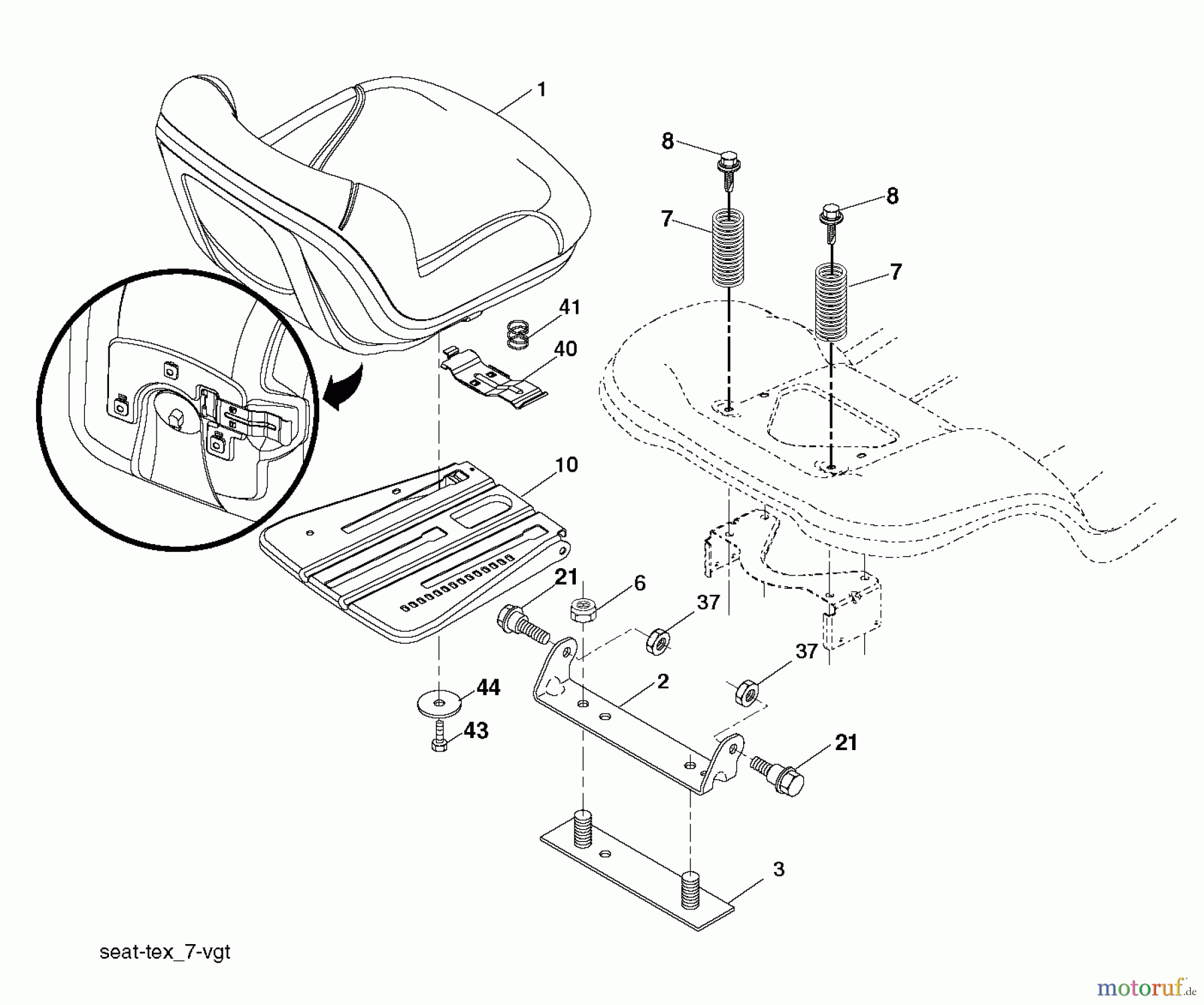 1
8
8
7
7
41
40
10
21
6
37
37
2
44
43
21
3
seat-tex_7-vgt
motoruf.de