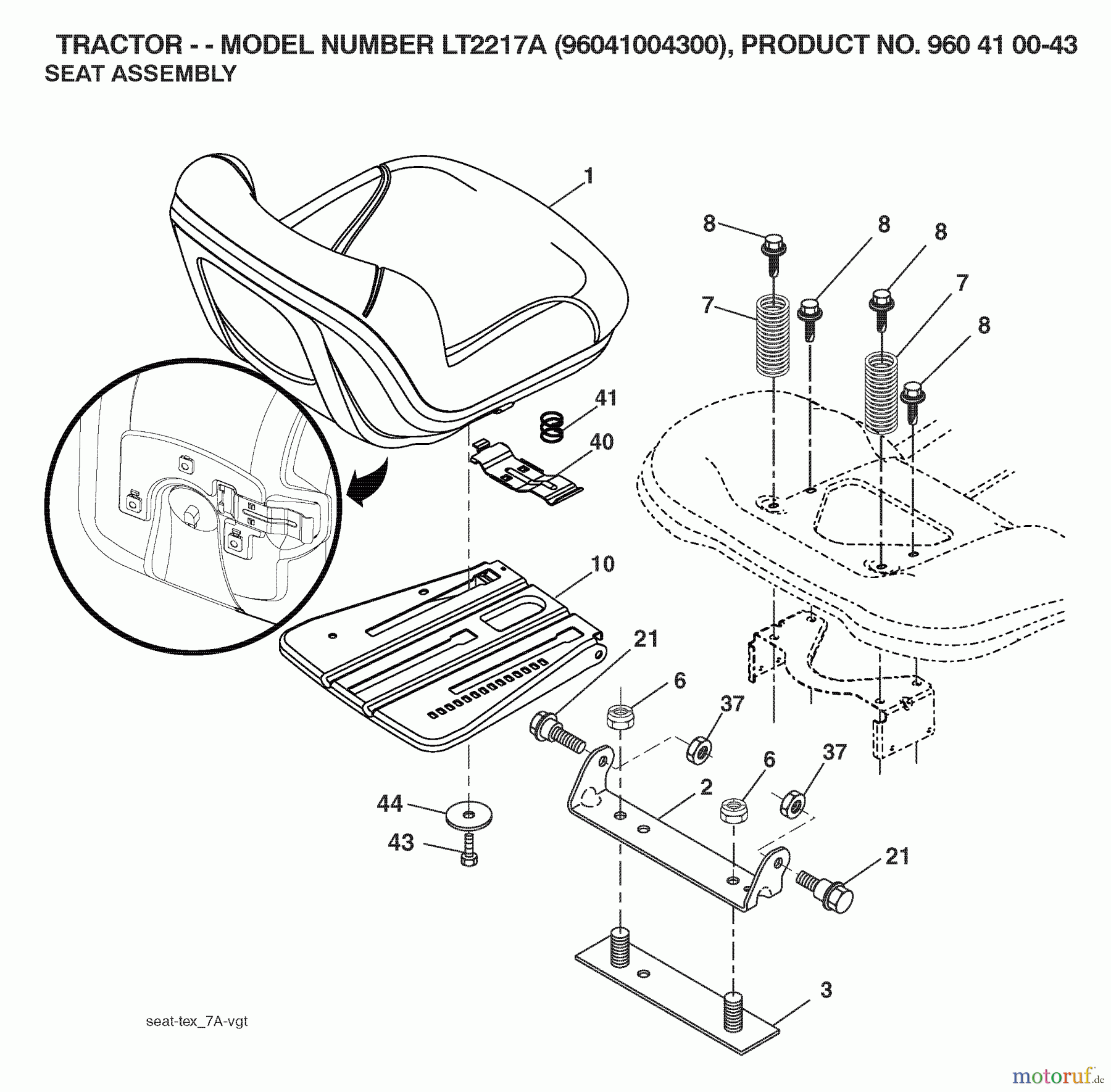 TRACTOR - - MODEL NUMBER LT2217A (96041004300), PRODUCT NO. 960 41 00-43
SEAT ASSEMBLY

1
8
8
8
7
7
8
41
40
10
21
6
37
6
37
2
44
43
21
3

seat-tex_7A-vgt

motoruf.de