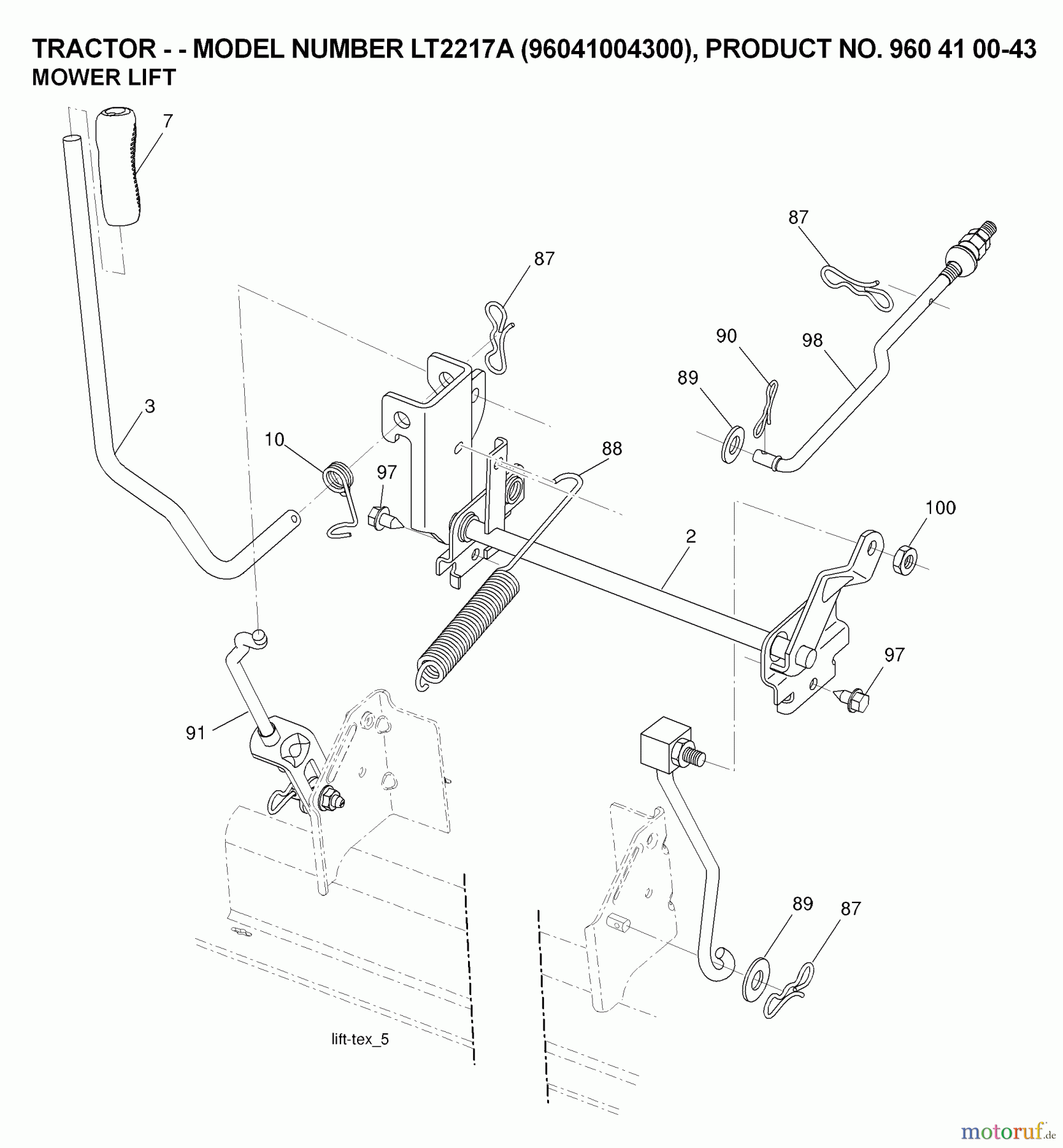 TRACTOR - - MODEL NUMBER LT2217A (96041004300), PRODUCT NO. 960 41 00-43
MOWER LIFT

7
87
87
90
98
89
3
10
97
88
100
2
97
91
89
87
lift-tex_5

motoruf.de