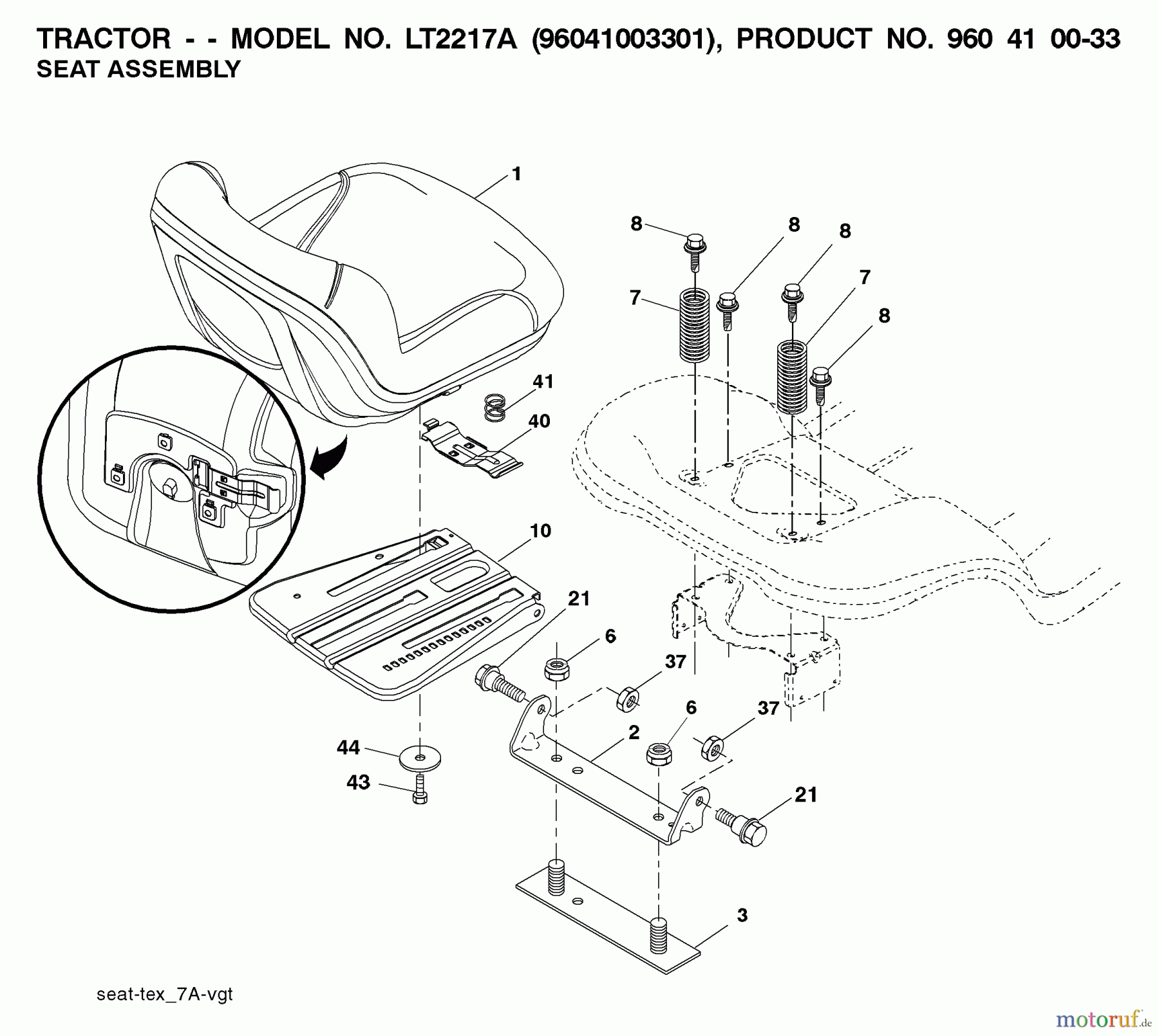 TRACTOR - - MODEL NO. LT2217A (96041003301), PRODUCT NO. 960 41 00-33
SEAT ASSEMBLY

1

8
8
8
7
7
8

41
40

10

21
6
37
6
37
2
44
43
21

3

seat-tex_7A-vgt

motoruf.de