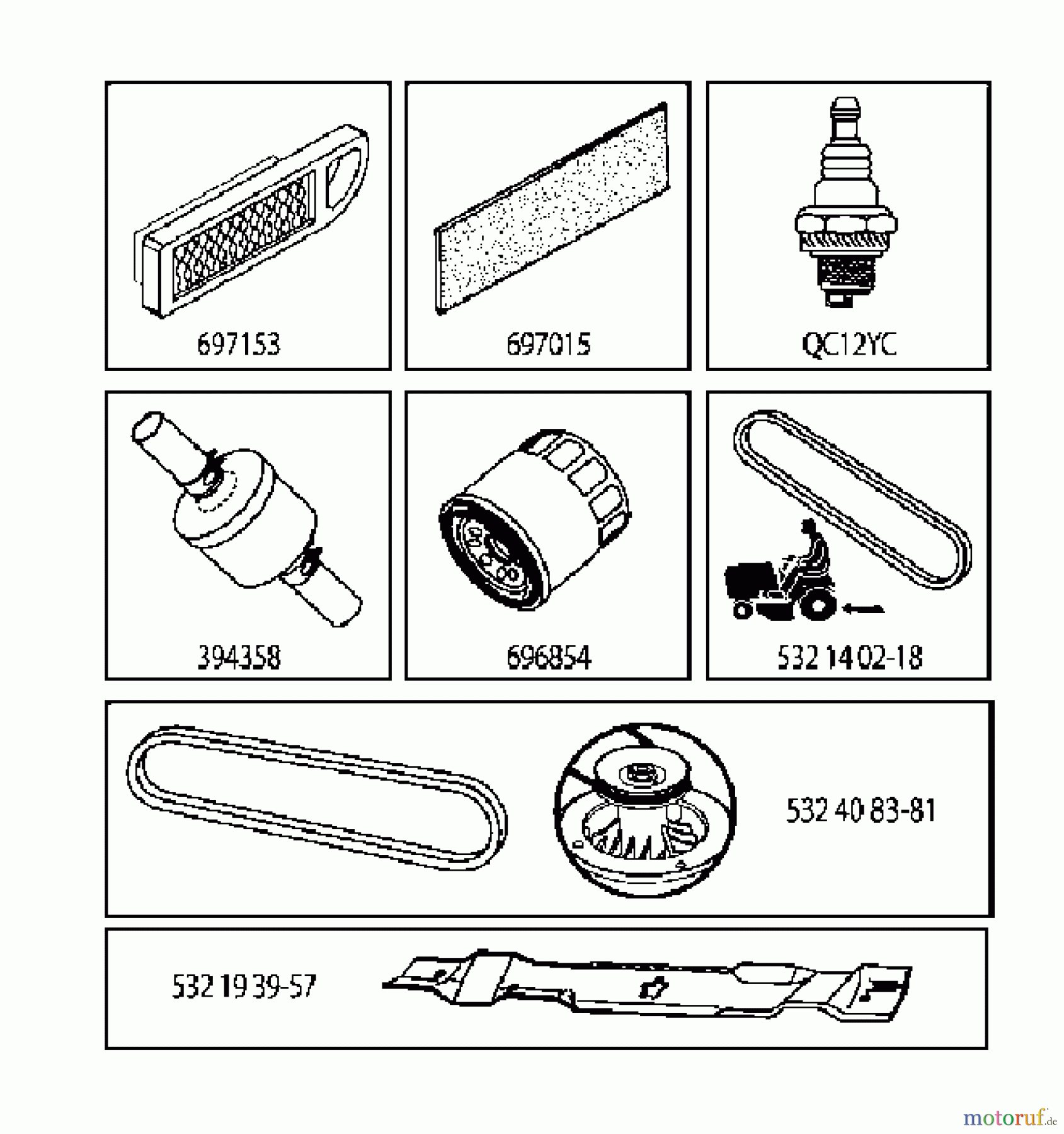 697153

697015

QC12YC

394358

696854

532 14 02-18

532 40 83-81

532 19 39-57

motoruf.de