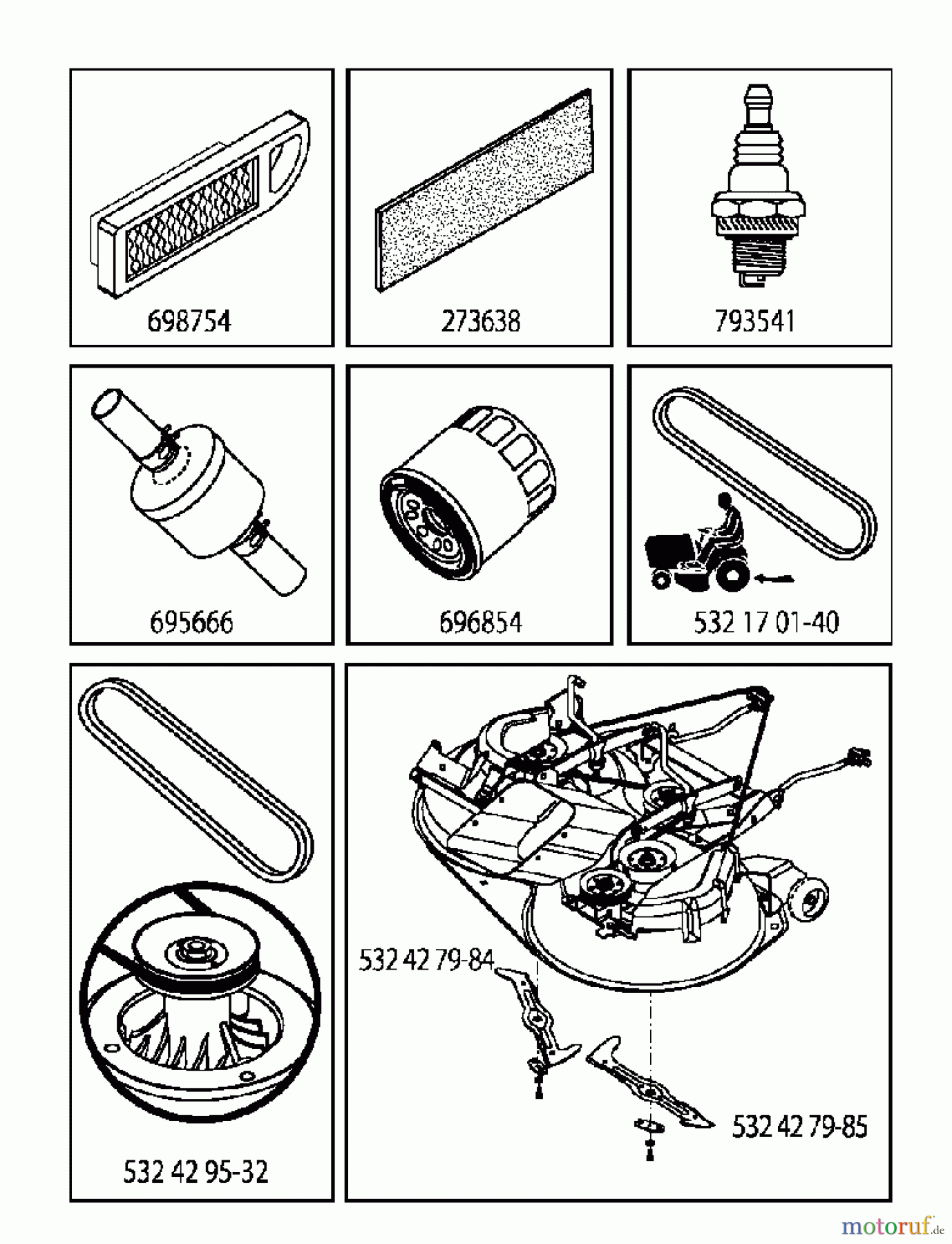 698754

273638

793541

695666

696854

532 17 01-40

532 42 95-32

532 42 79-84

532 42 79-85

motoruf.de