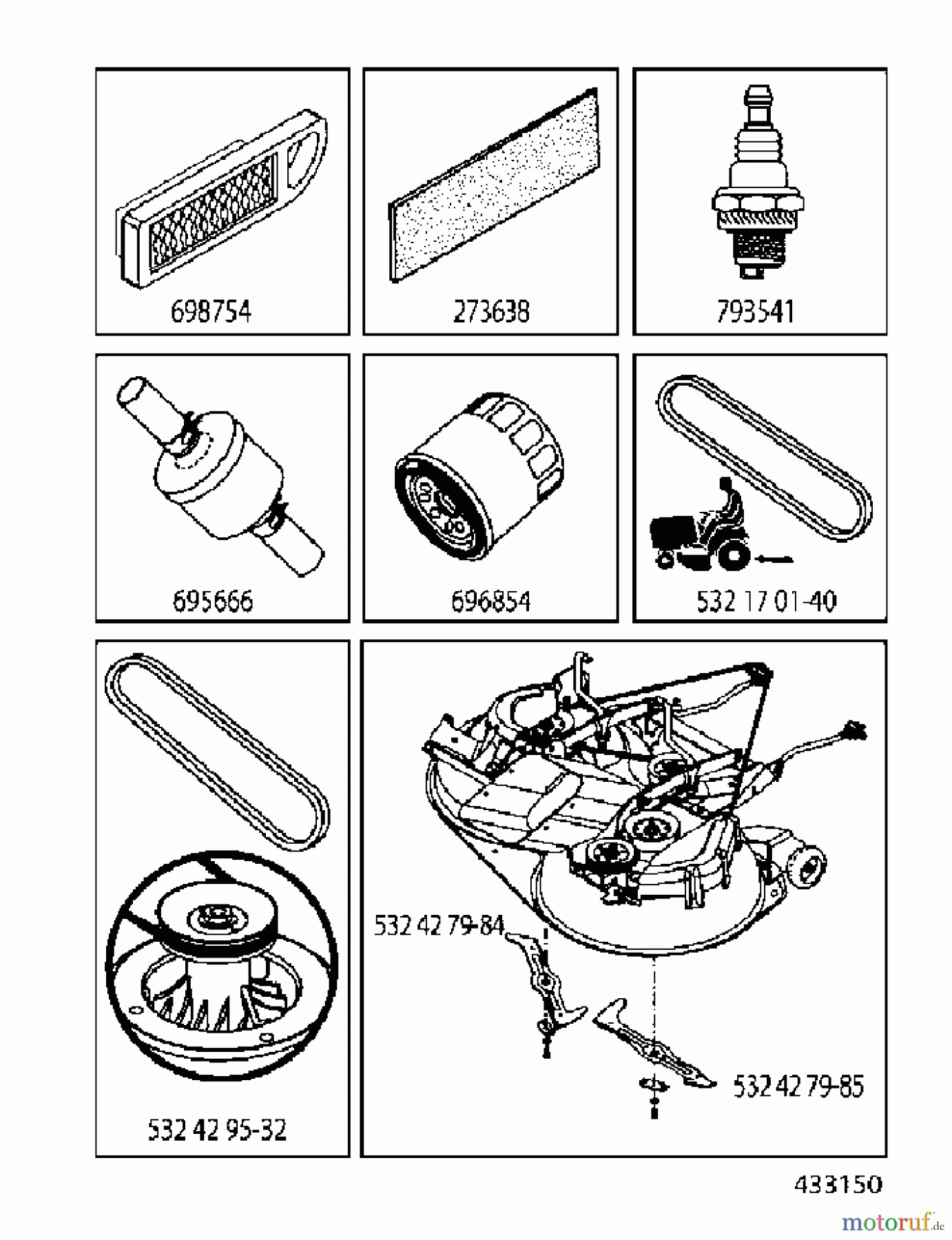 698754

273638

793541

695666

696854

532 17 01-40

532 42 95-32

532 42 79-84

532 42 79-85

433150

motoruf.de