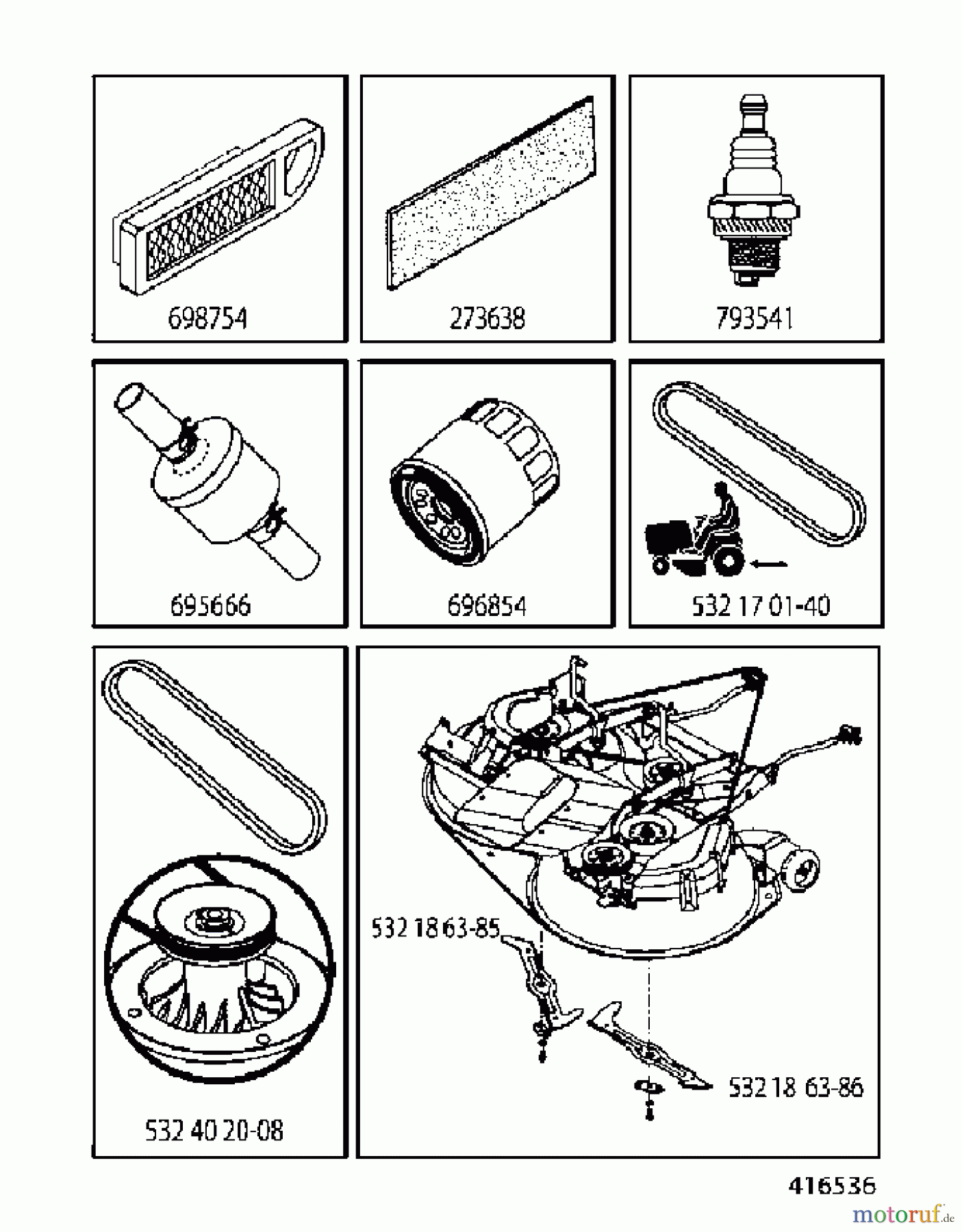 698754

273638

793541

695666

696854

532 17 01-40

532 40 20-08

532 18 63-85

532 18 63-86

416536

motoruf.de