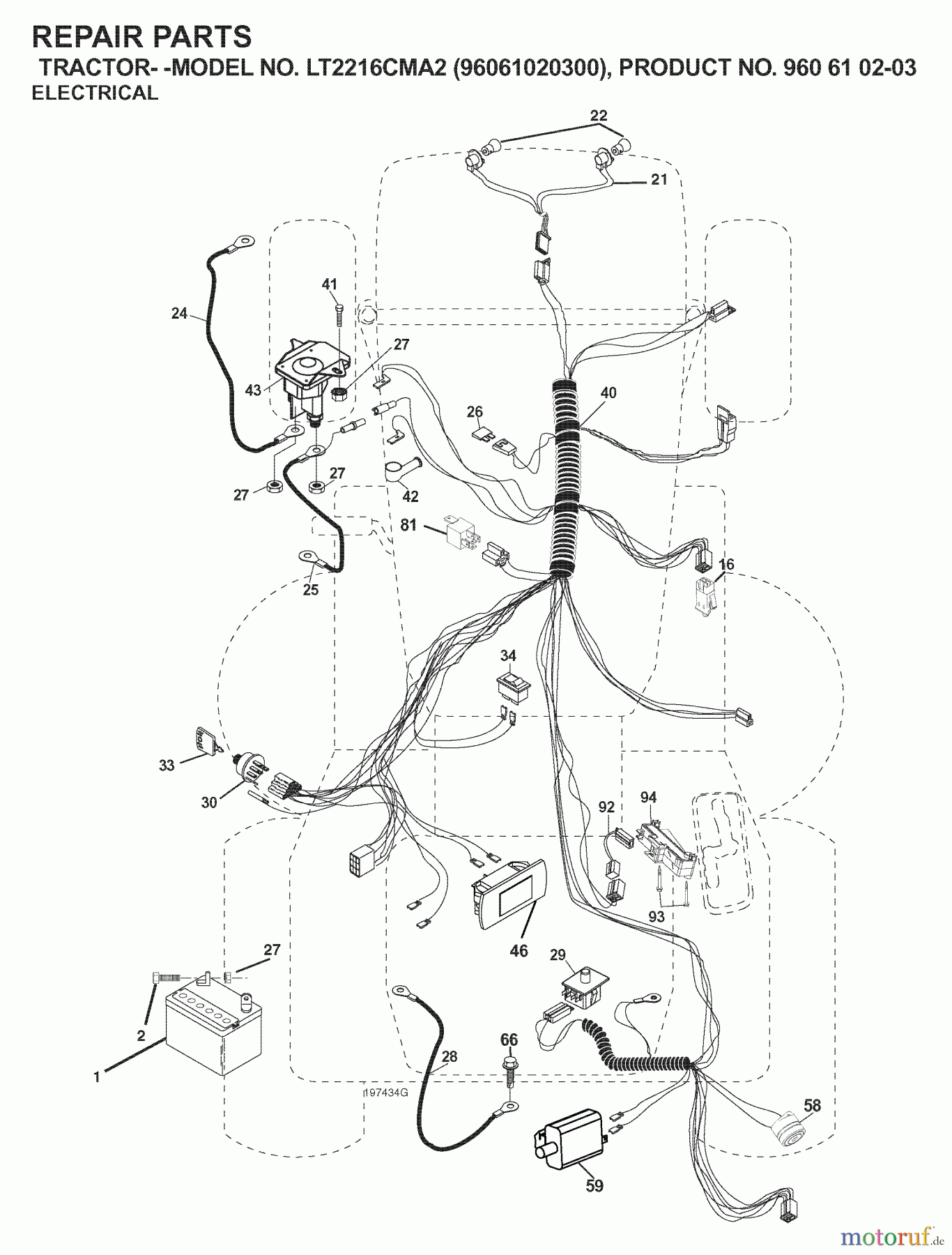 REPAIR PARTS
TRACTOR- -MODEL NO. LT2216CMA2 (96061020300), PRODUCT NO. 960 61 02-03
ELECTRICAL

22
21
41
24
27
43
40
26
27
27
42
81
16
25
34
33
30
92
94
93
46
27
29
2
1
66
28
197434G
58
59

motoruf.de