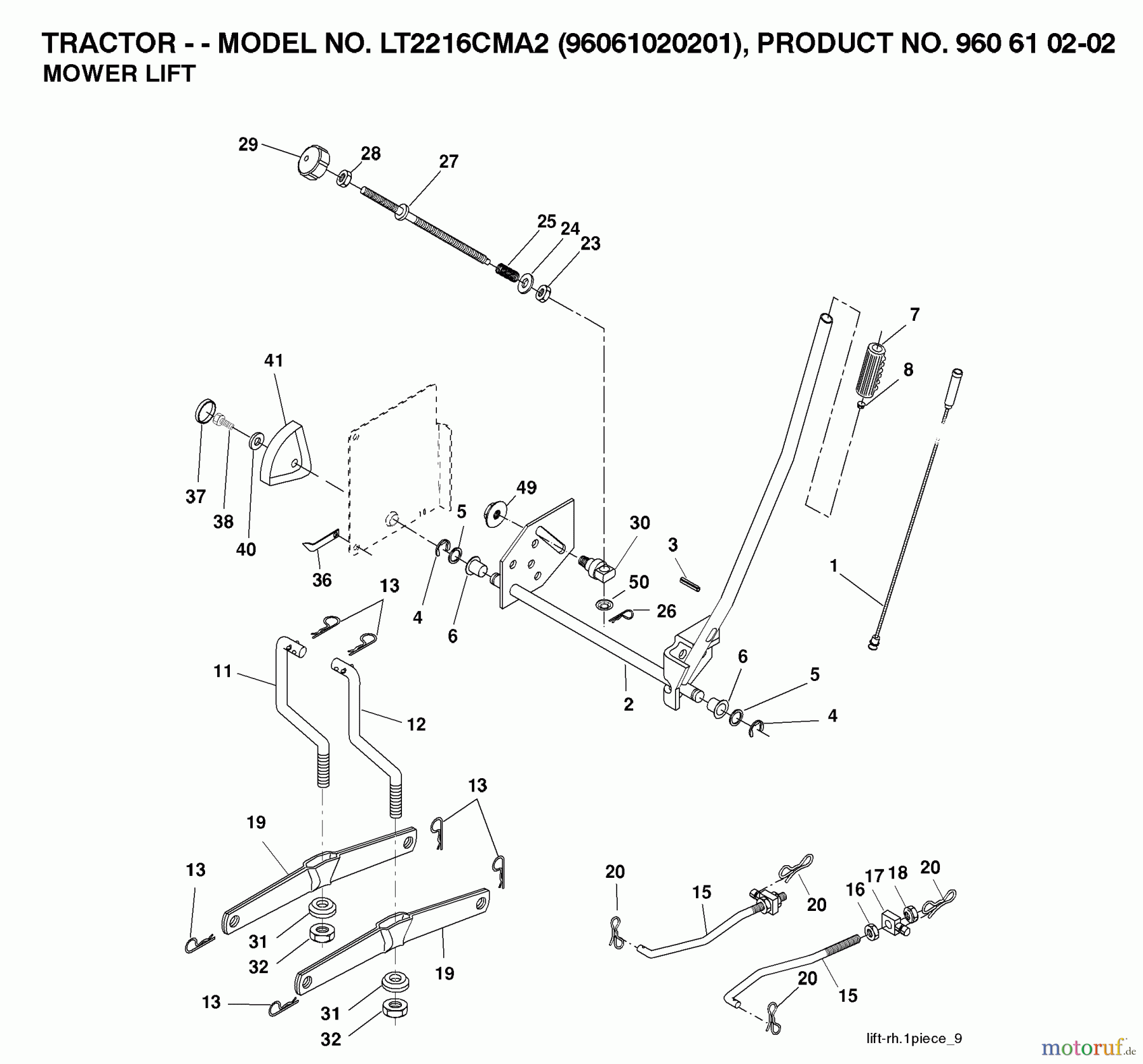 TRACTOR - - MODEL NO. LT2216CMA2 (96061020201), PRODUCT NO. 960 61 02-02
MOWER LIFT

29
28
27
25
24
23
7
8
41
37
38
40
49
5
30
3
1
36
13
4
6
50
26
11
12
2
6
5
4
13
19
13
31
32
19
13
31
32
20
15
20
16
17
18
20
20
15

lift-rh.1piece_9

motoruf.de