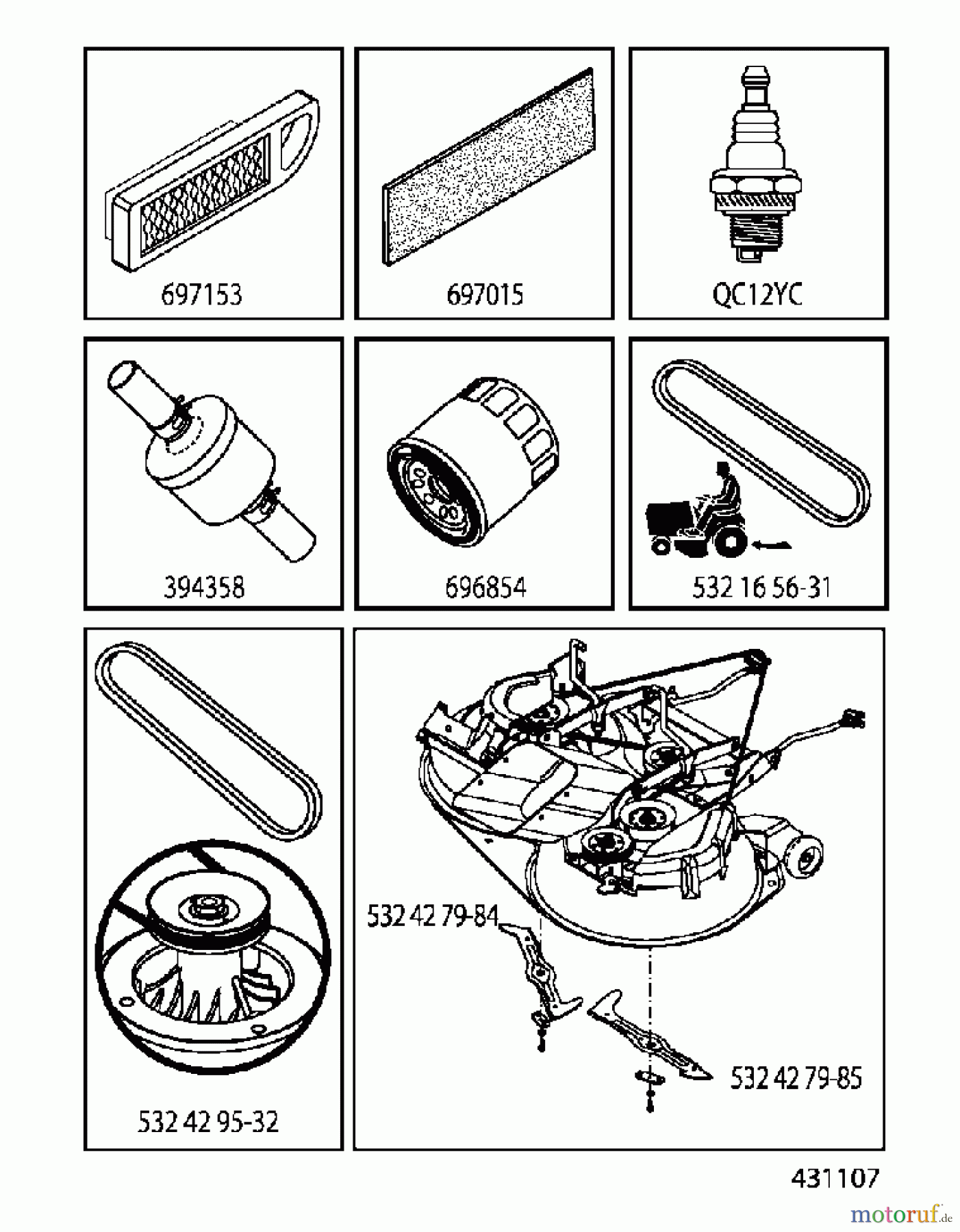 697153

697015

QC12YC

394358

696854

532 16 56-31

532 42 95-32

532 42 79-84

532 42 79-85

431107

motoruf.de