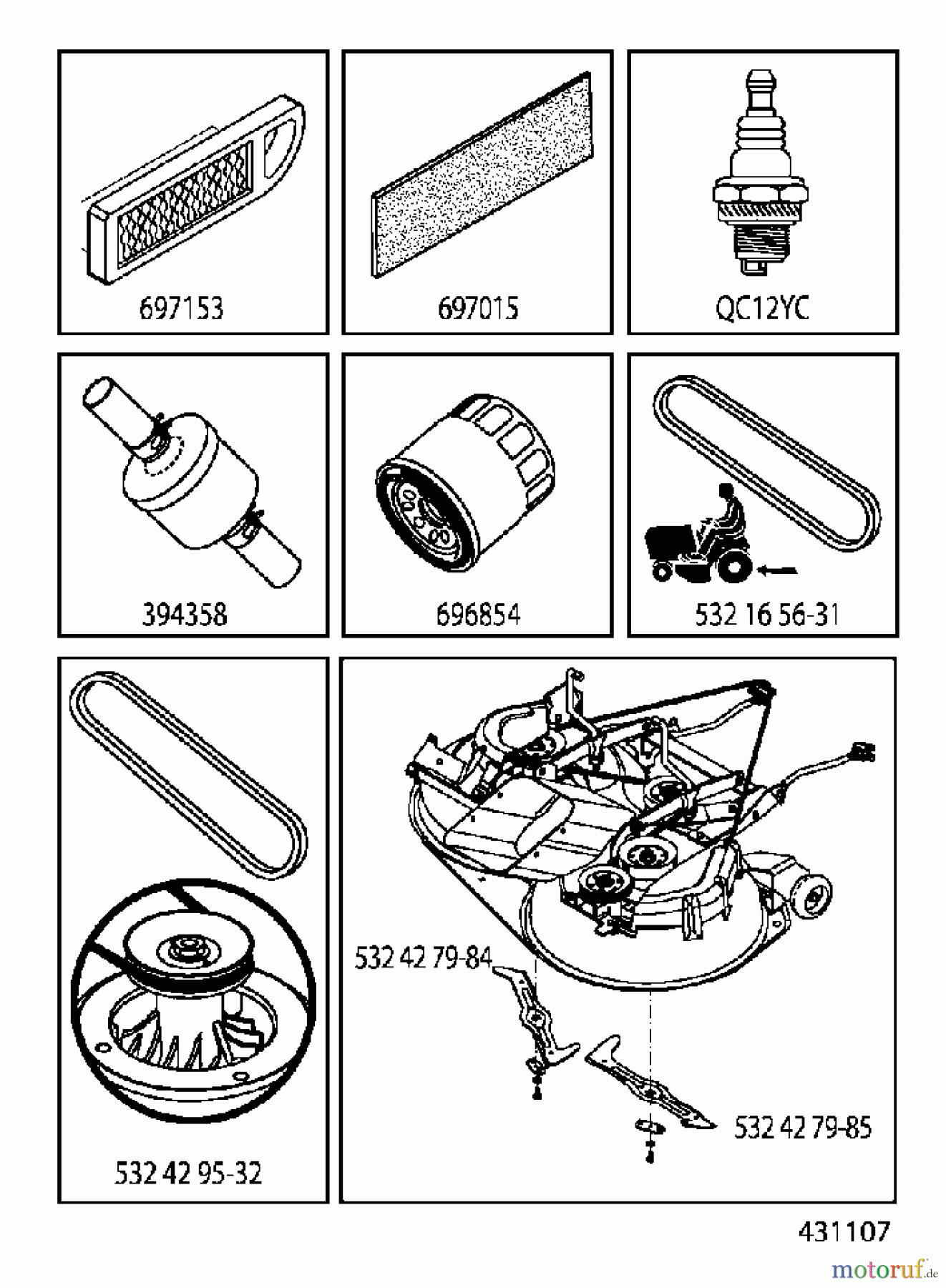 697153

697015

QC12YC

394358

696854

532 16 56-31

532 42 95-32

532 42 79-84

532 42 79-85

431107

motoruf.de