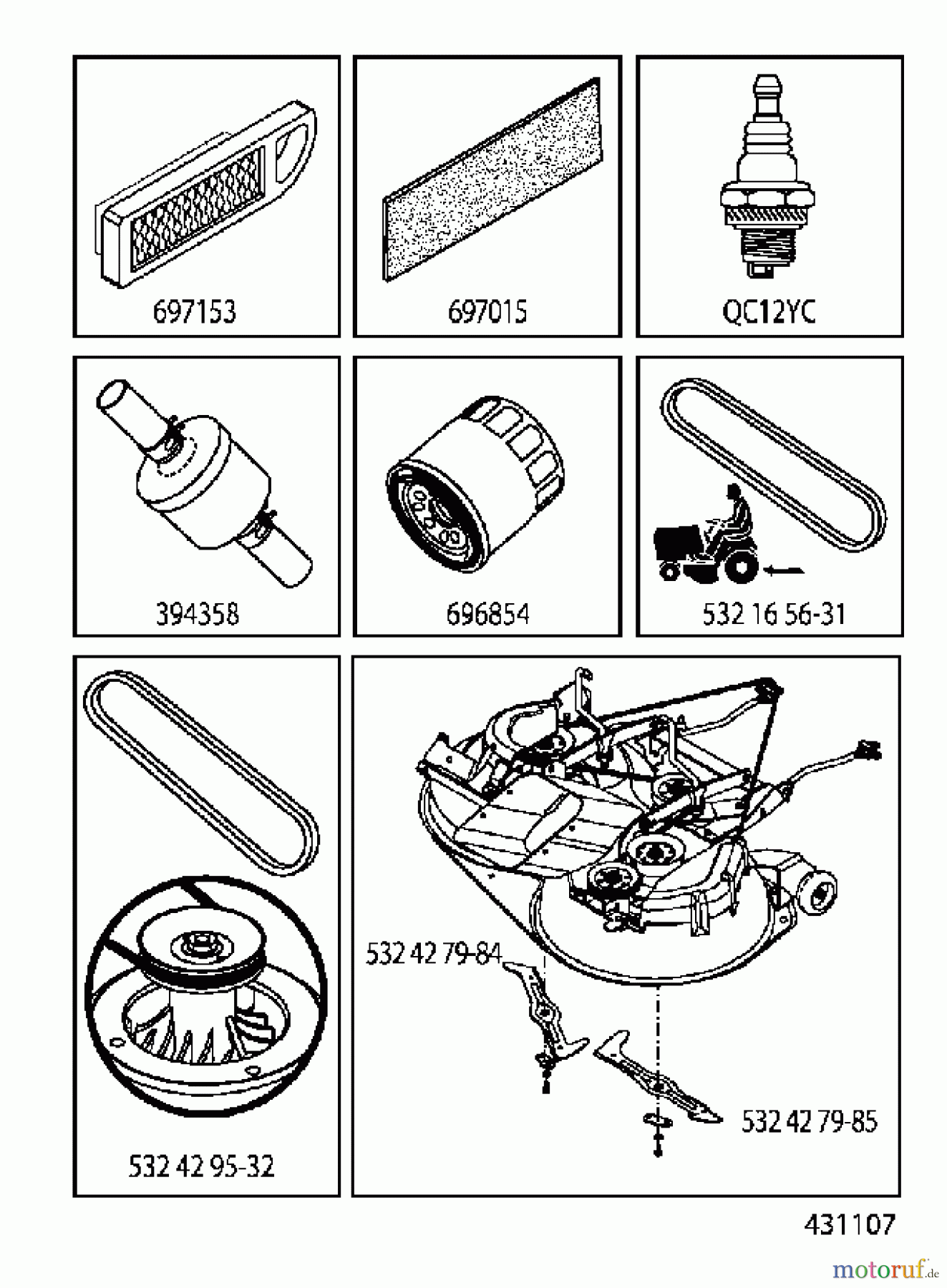 697153

697015

QC12YC

394358

696854

532 16 56-31

532 42 95-32

532 42 79-84

532 42 79-85

431107

motoruf.de