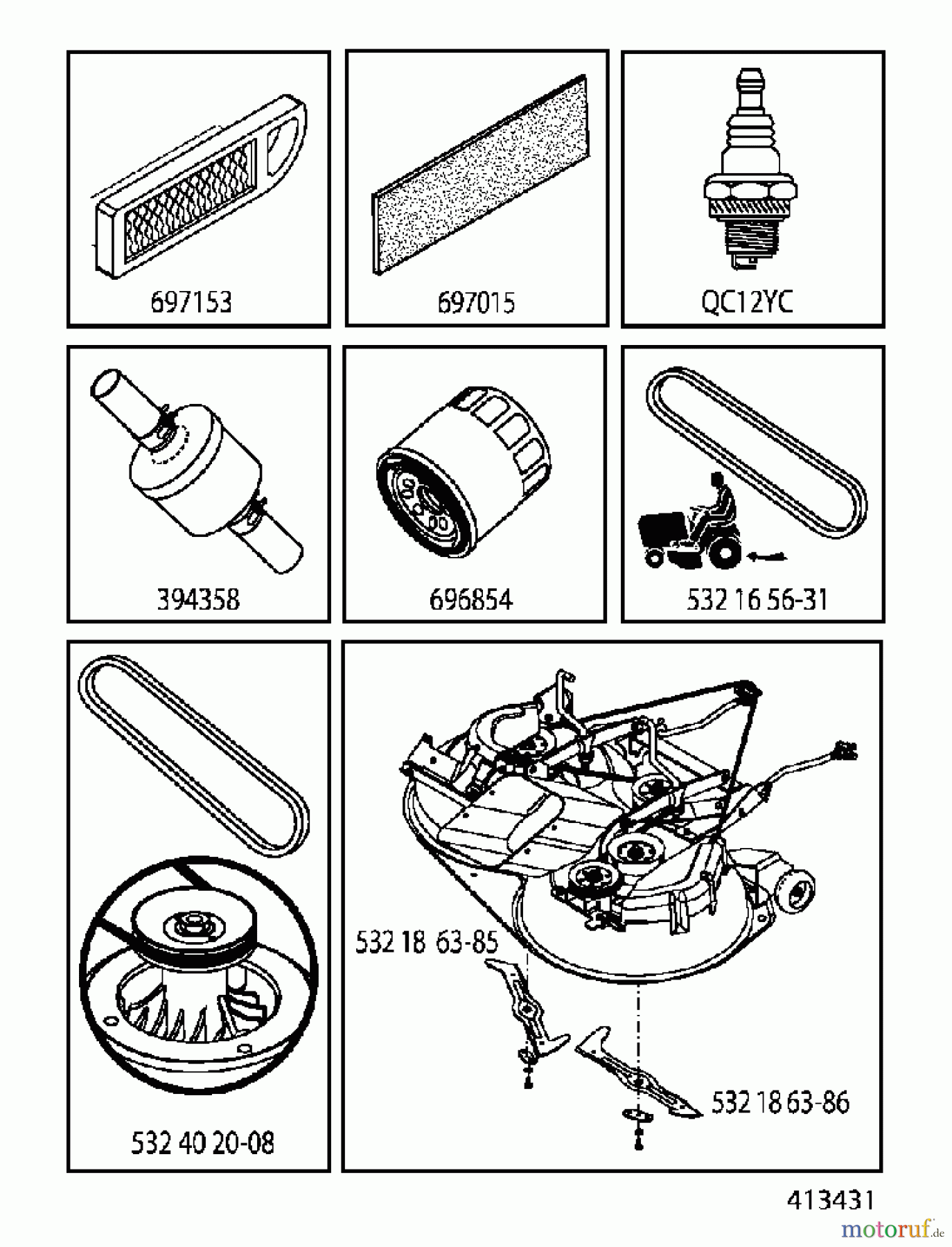 697153

697015

QC12YC

394358

696854

532 16 56-31

532 40 20-08

532 18 63-85

532 18 63-86

413431

motoruf.de