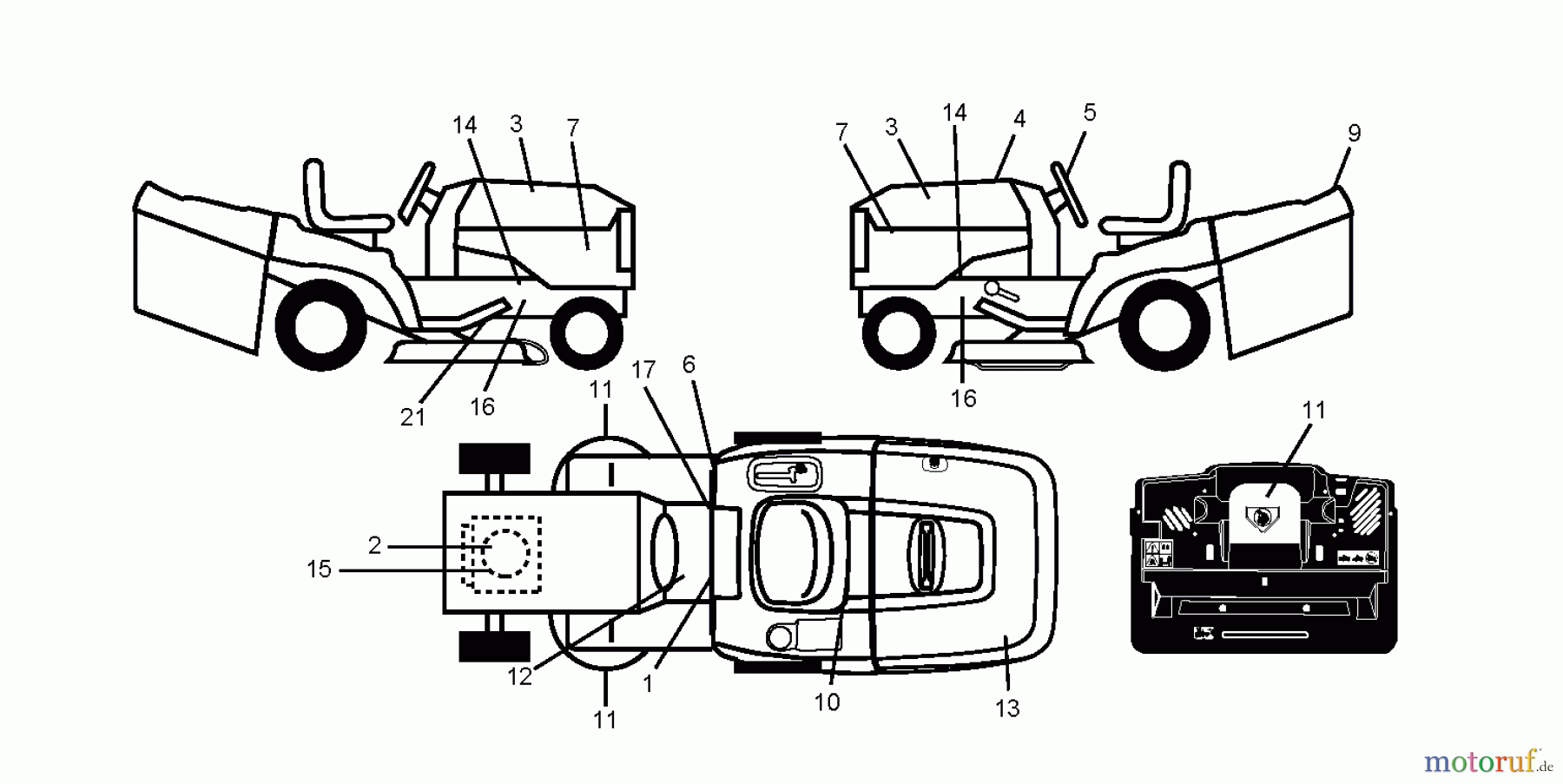 14
3
7
21
16
7
3
14
4
5
9
16
11
17
6
2
15
12
1
11
10
13
11
motoruf.de