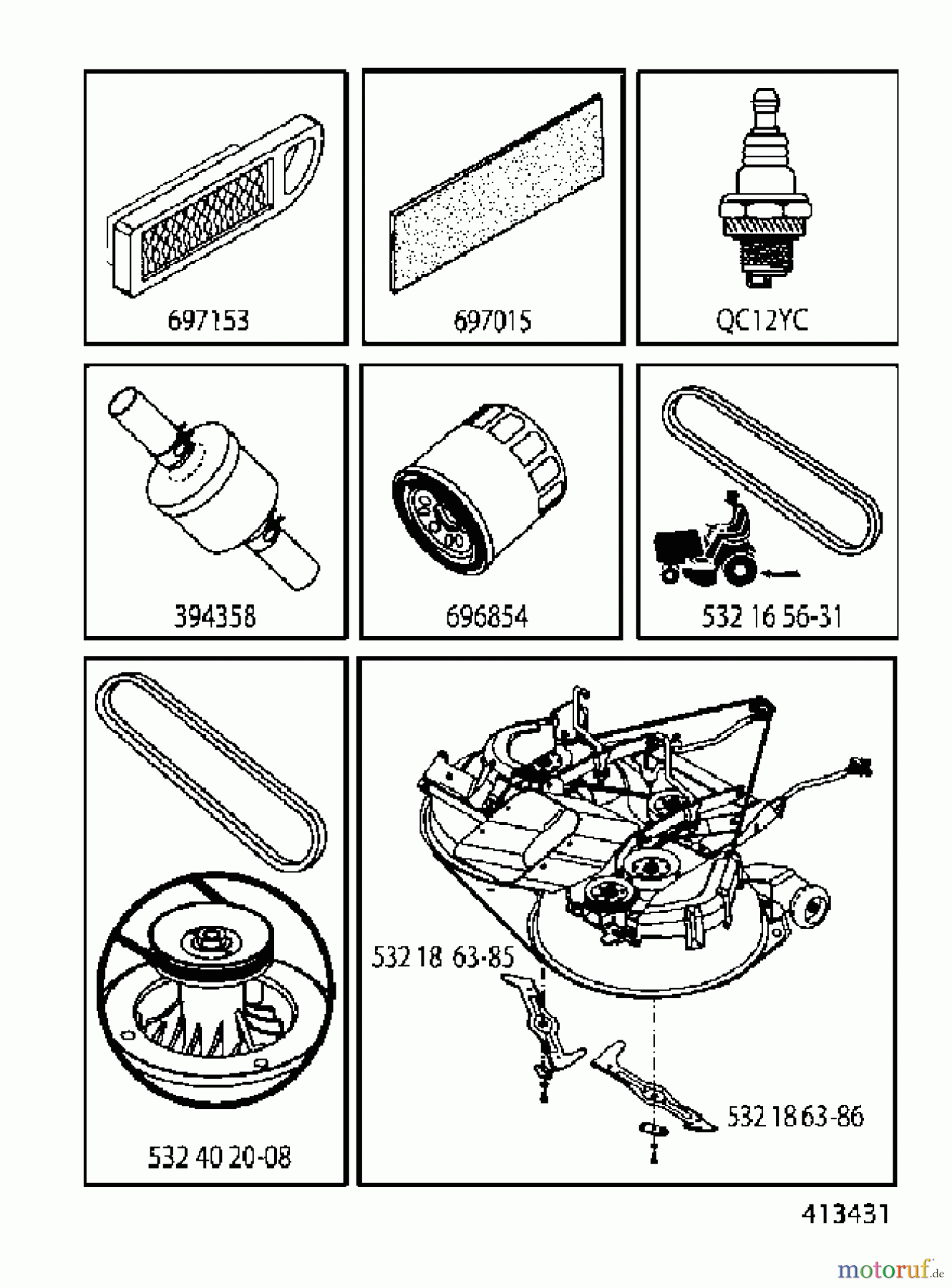 697153

697015

QC12YC

394358

696854

532 16 56-31

532 40 20-08

532 18 63-85

532 18 63-86

413431

motoruf.de