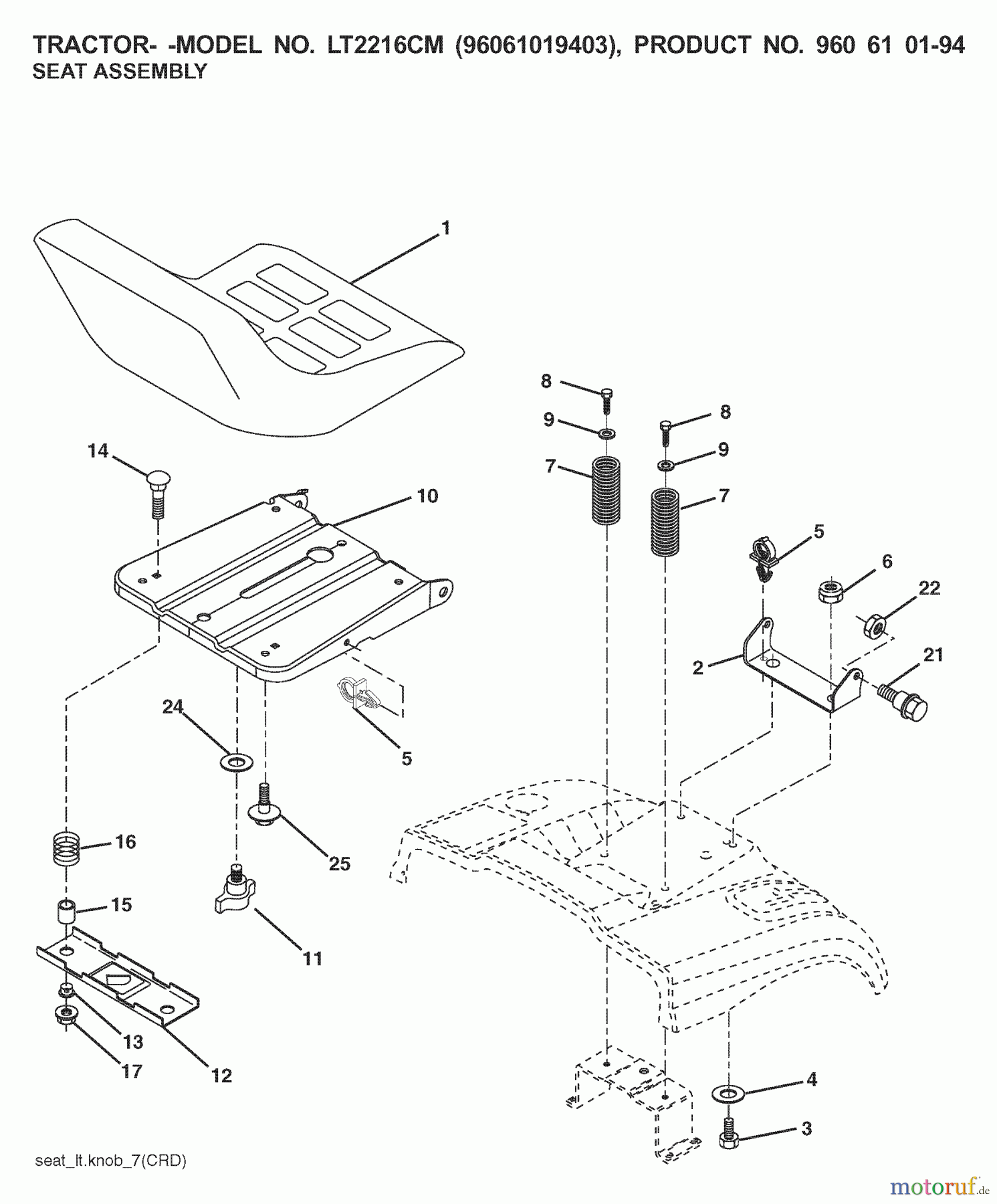 TRACTOR- -MODEL NO. LT2216CM (96061019403), PRODUCT NO. 960 61 01-94
SEAT ASSEMBLY

1
8
9
8
9
7
7
14
10
5
6
22
2
21
24
5
16
25
15
11
13
17
12
4
3

seat_lt.knob_7(CRD)

motoruf.de