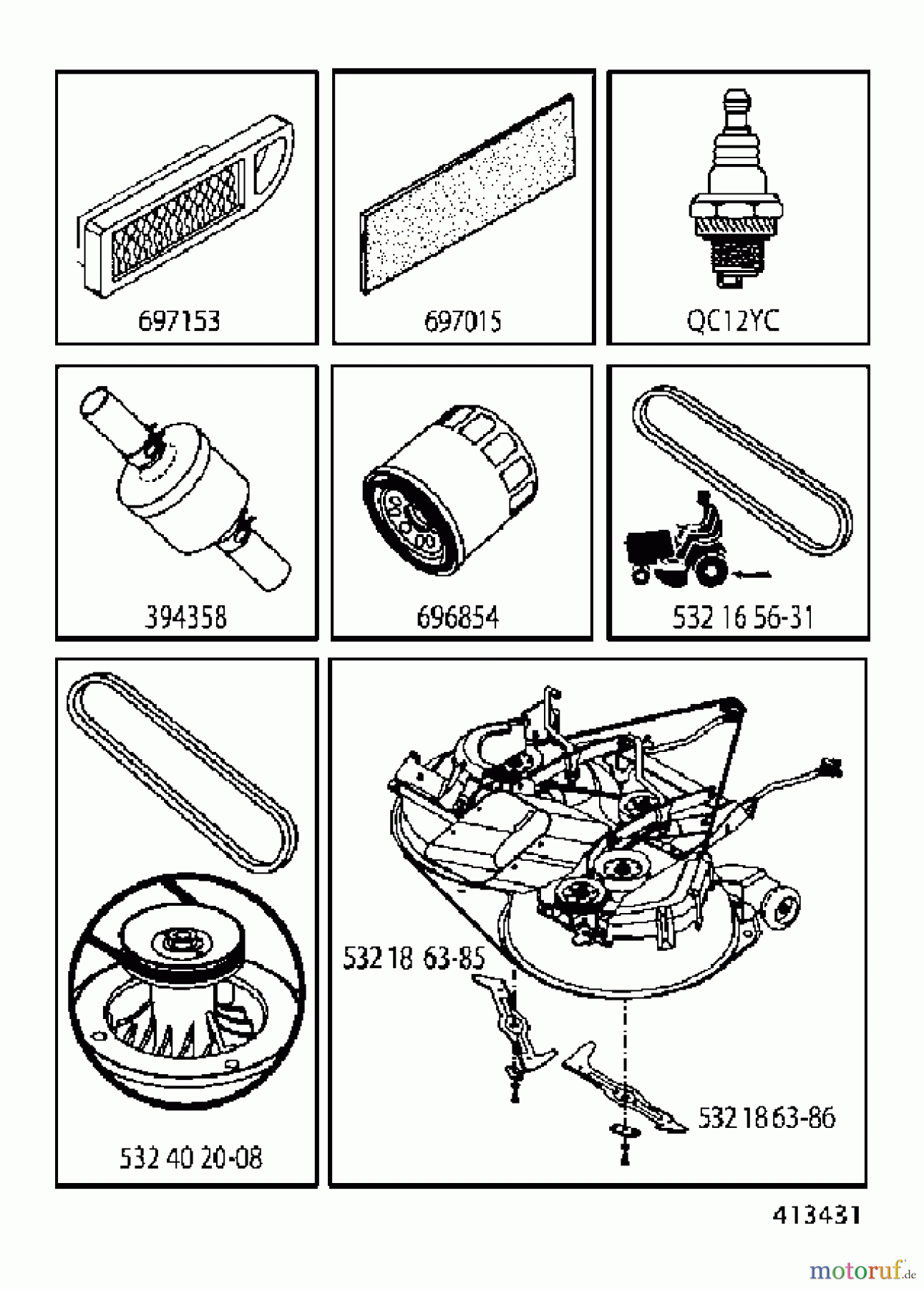 697153

697015

QC12YC

394358

696854

532 16 56-31

532 40 20-08

532 18 63-85

532 18 63-86

413431

motoruf.de