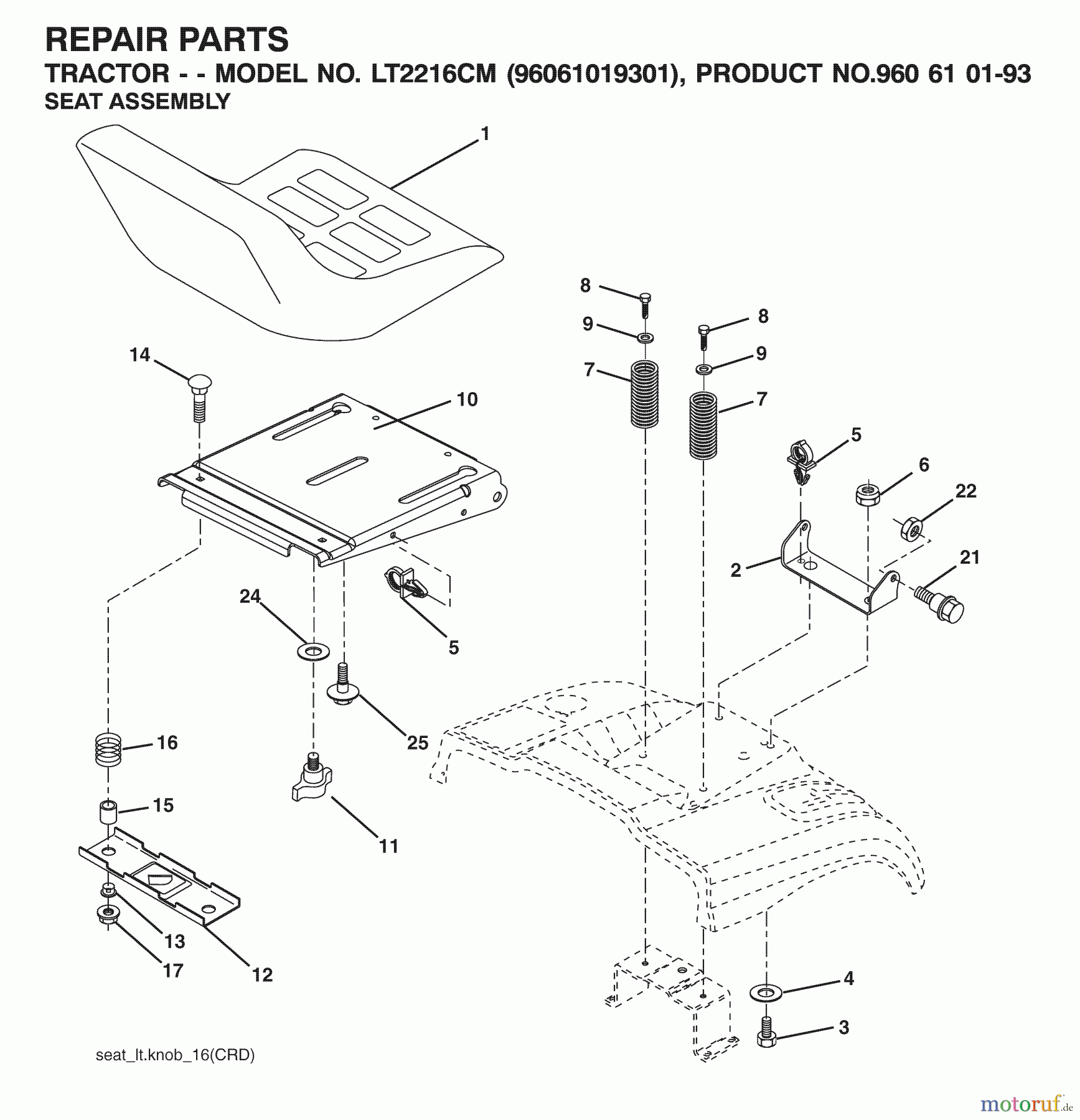 REPAIR PARTS
TRACTOR - - MODEL NO. LT2216CM (96061019301), PRODUCT NO.960 61 01-93
SEAT ASSEMBLY

1
8
9
8
9
7
7
14
10
5
6
22
2
21
24
5
25
16
15
11
13
17
12
4
3

seat_lt.knob_16(CRD)

motoruf.de