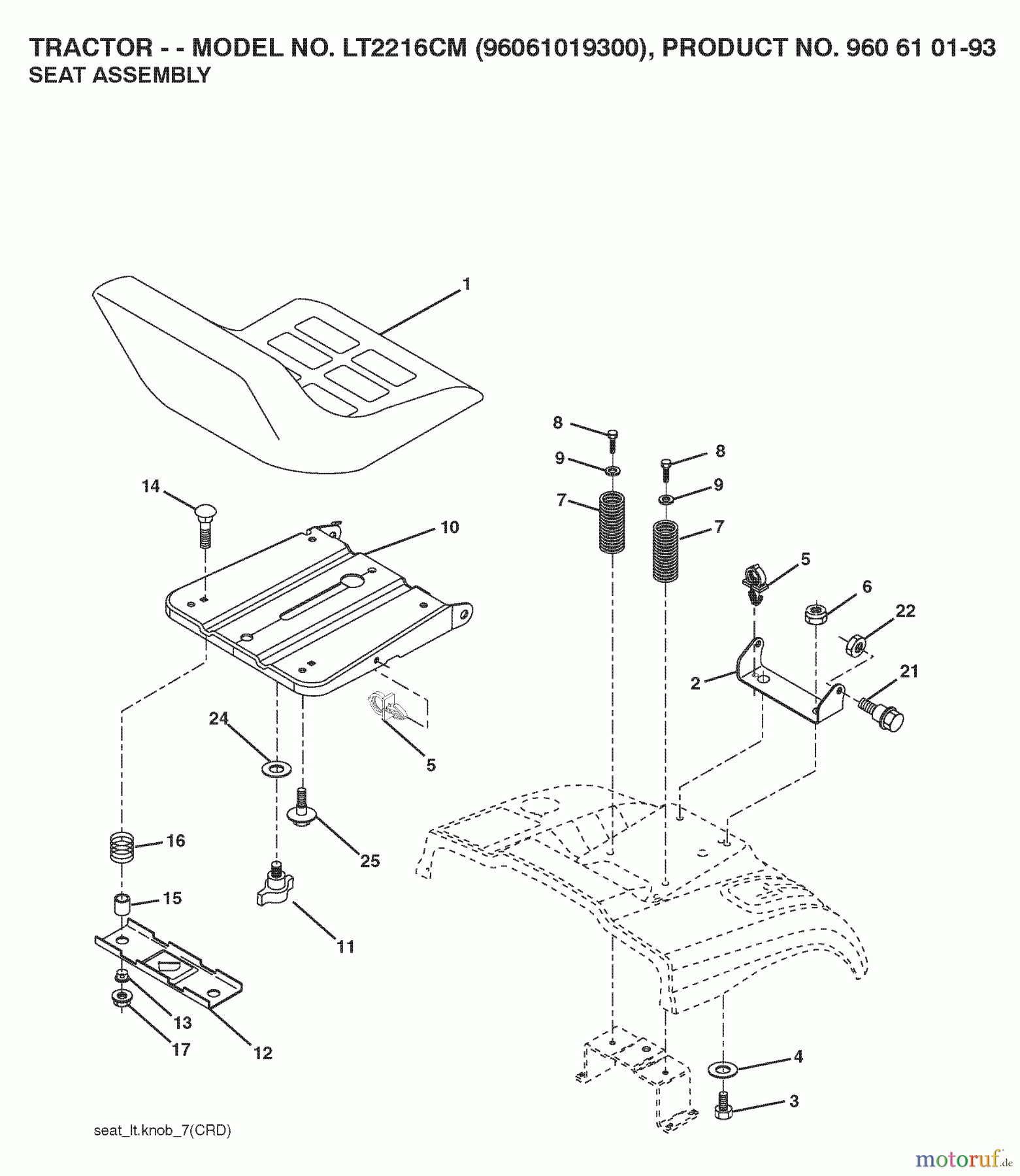 TRACTOR - - MODEL NO. LT2216CM (96061019300), PRODUCT NO. 960 61 01-93
SEAT ASSEMBLY

1
8
9
8
9
7
7
14
10
5
6
22
2
21
24
5
16
25
15
11
13
17
12
4
3

seat_lt.knob_7(CRD)

motoruf.de