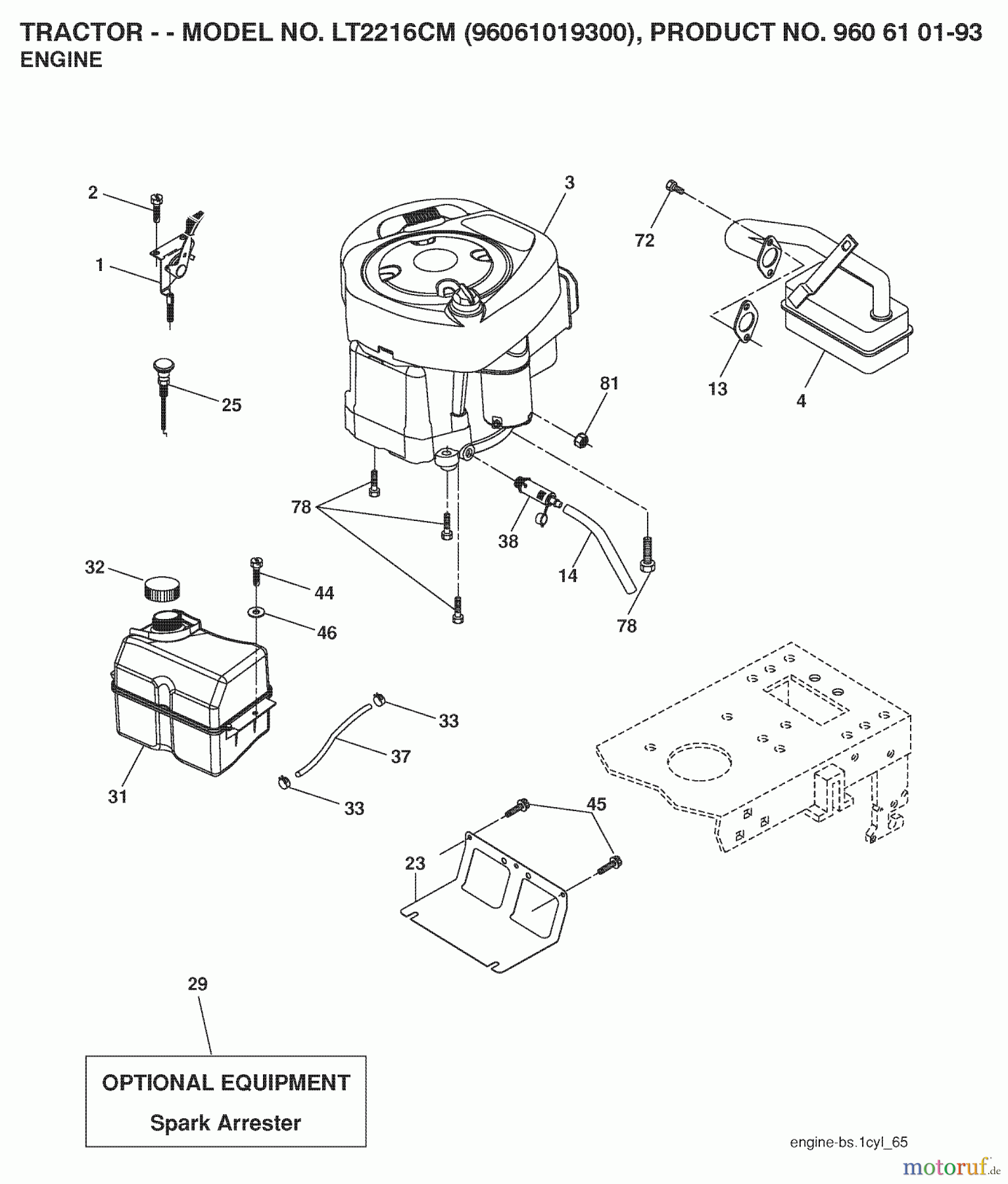 TRACTOR - - MODEL NO. LT2216CM (96061019300), PRODUCT NO. 960 61 01-93
ENGINE

2
1
25
3
72
13
4
81
78
38
14
78
32
44
46
31
33
37
33
45
23
29

OPTIONAL EQUIPMENT
Spark Arrester

engine-bs.1cyl_65

motoruf.de