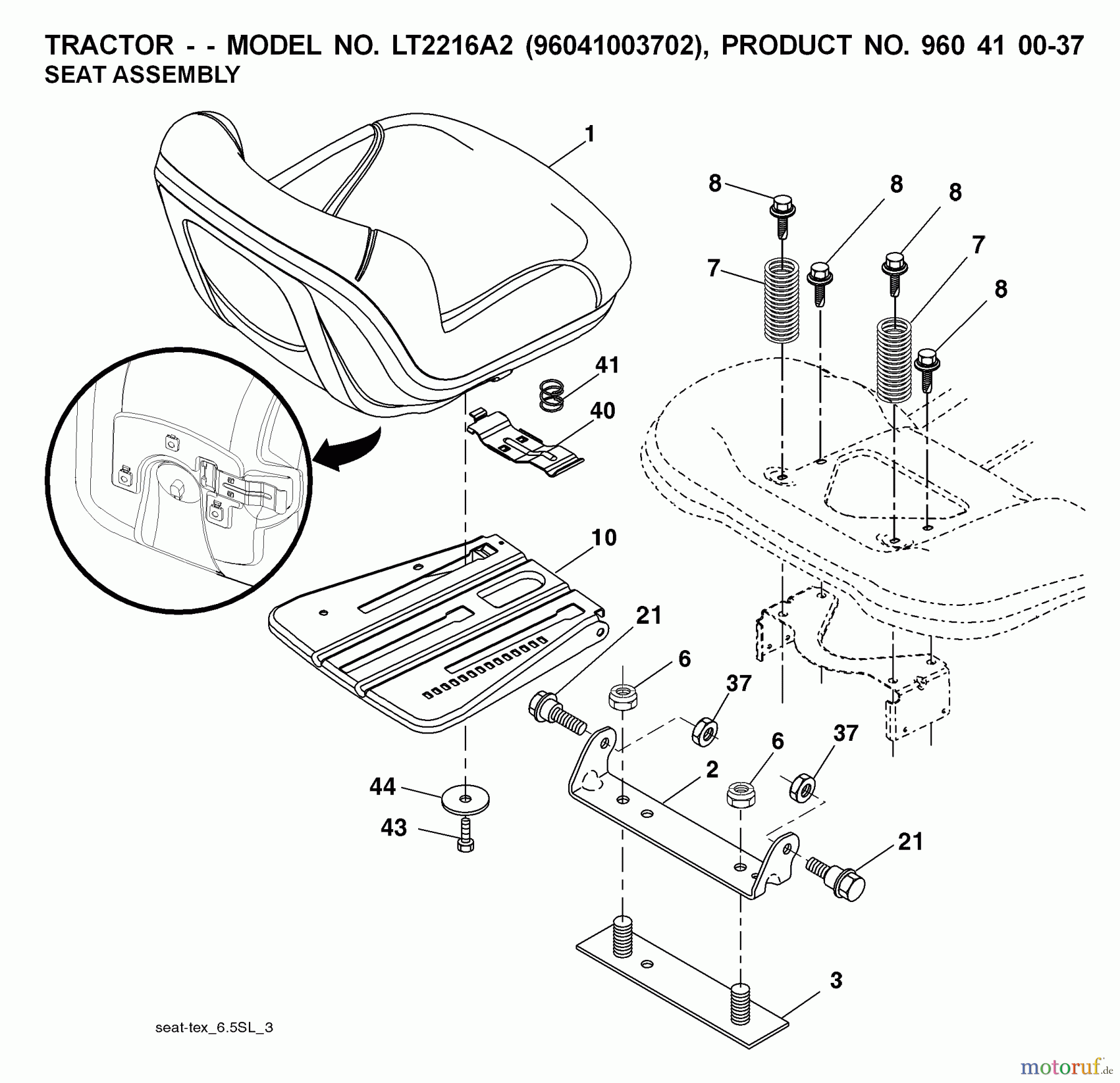 TRACTOR - - MODEL NO. LT2216A2 (96041003702), PRODUCT NO. 960 41 00-37
SEAT ASSEMBLY

1
8
8
8
7
7
8
41
40
10
21
6
37
6
37
2
44
43
21
3

seat-tex_6.5SL_3

motoruf.de