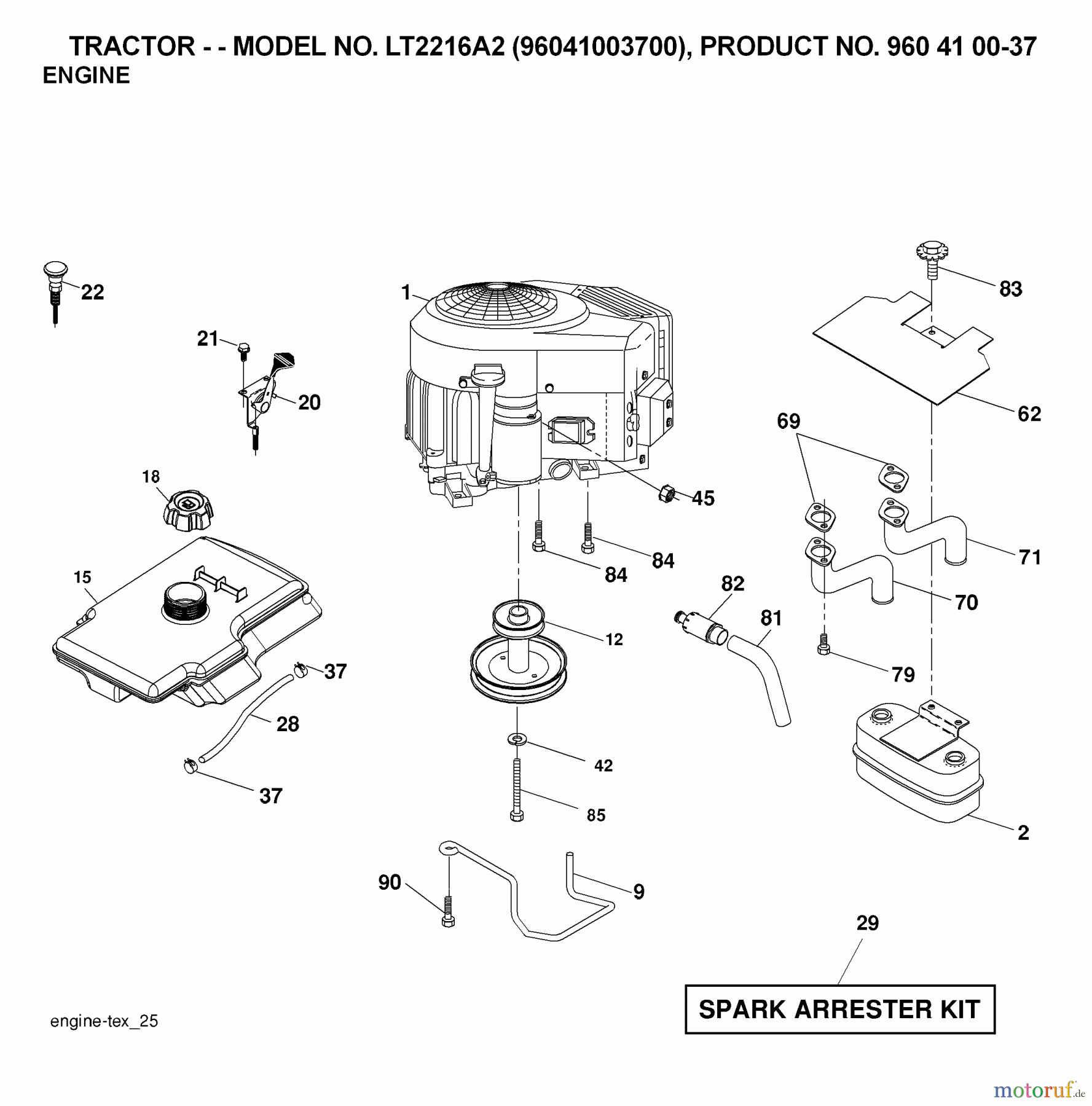 TRACTOR - - MODEL NO. LT2216A2 (96041003700), PRODUCT NO. 960 41 00-37
ENGINE

22
1
83
21
20
62
69
18
45
84
84
71
15
82
81
70
12
37
79
28
42
37
85
2
90
9
29
SPARK ARRESTER KIT

engine-tex_25

motoruf.de