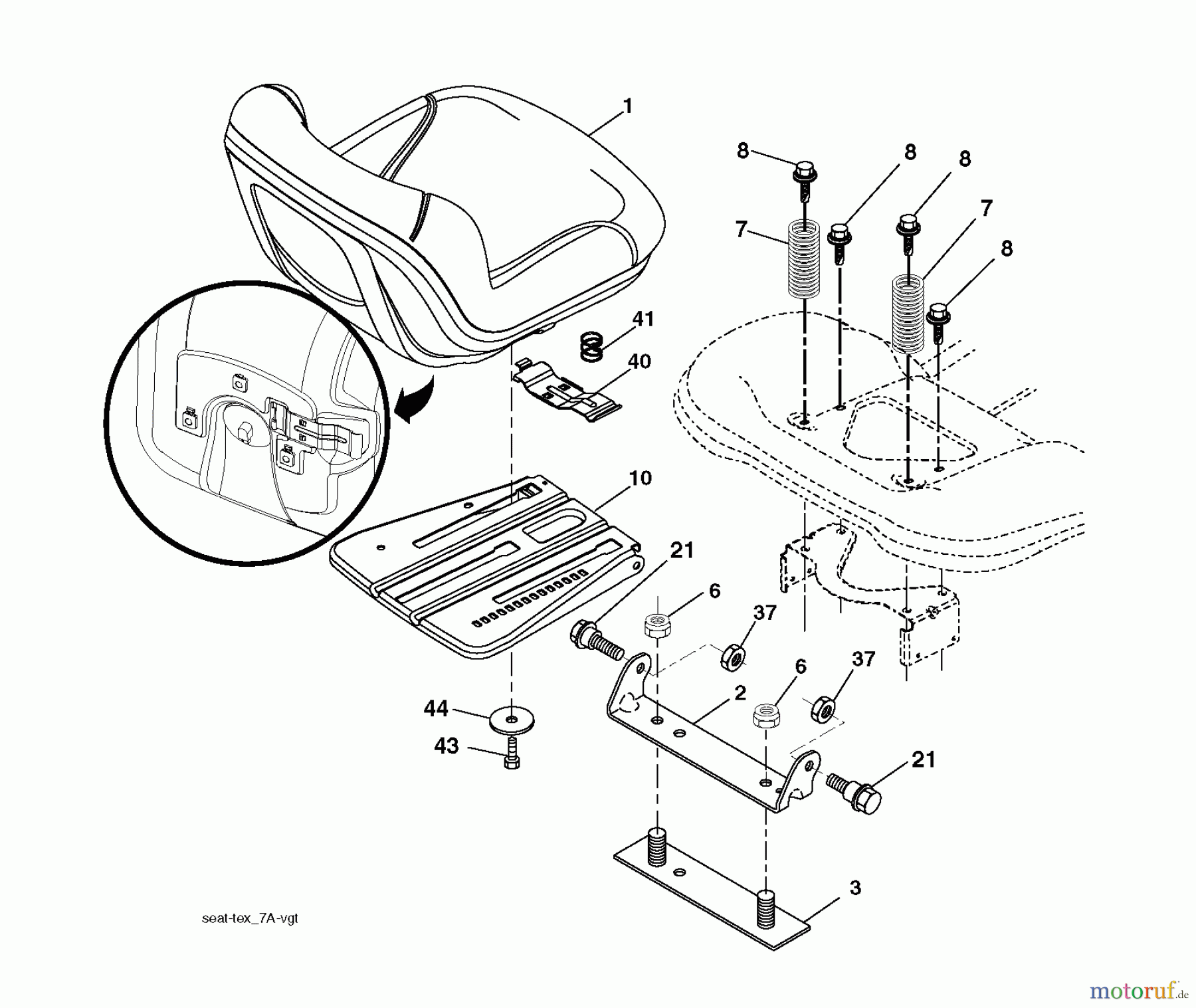 1

8
8
8
7
7
8

41
40

10

21
6
37
6
37
2

44
43

21

3

seat-tex_7A-vgt

motoruf.de