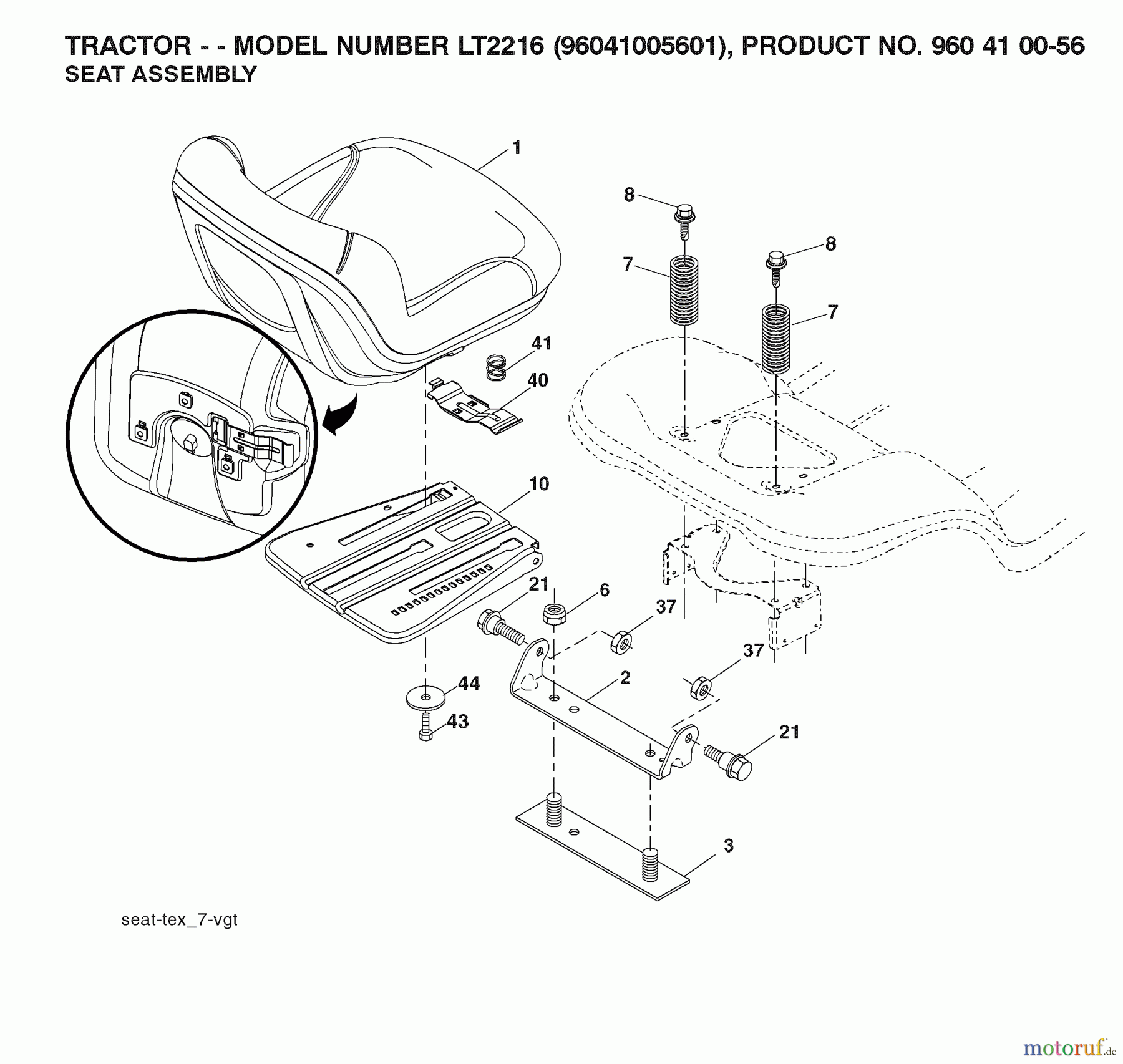 TRACTOR - - MODEL NUMBER LT2216 (96041005601), PRODUCT NO. 960 41 00-56
SEAT ASSEMBLY

1
8
8
7
7
41
40
10
21
6
37
37
2
44
43
21
3

seat-tex_7-vgt

motoruf.de