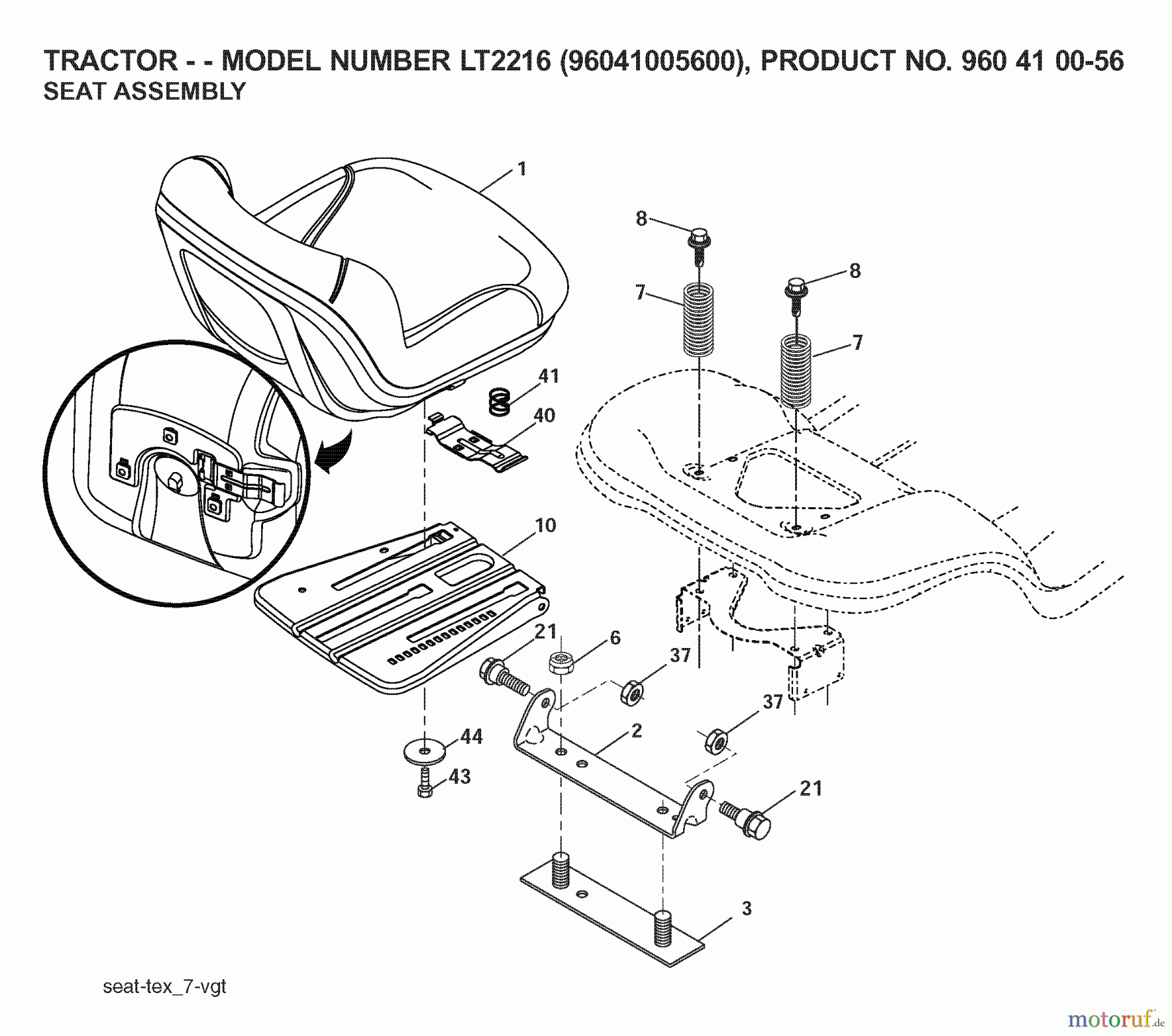 TRACTOR - - MODEL NUMBER LT2216 (96041005600), PRODUCT NO. 960 41 00-56
SEAT ASSEMBLY

1
8
8
7
7
41
40
10
21
6
37
37
2
44
43
21
3

seat-tex_7-vgt

motoruf.de