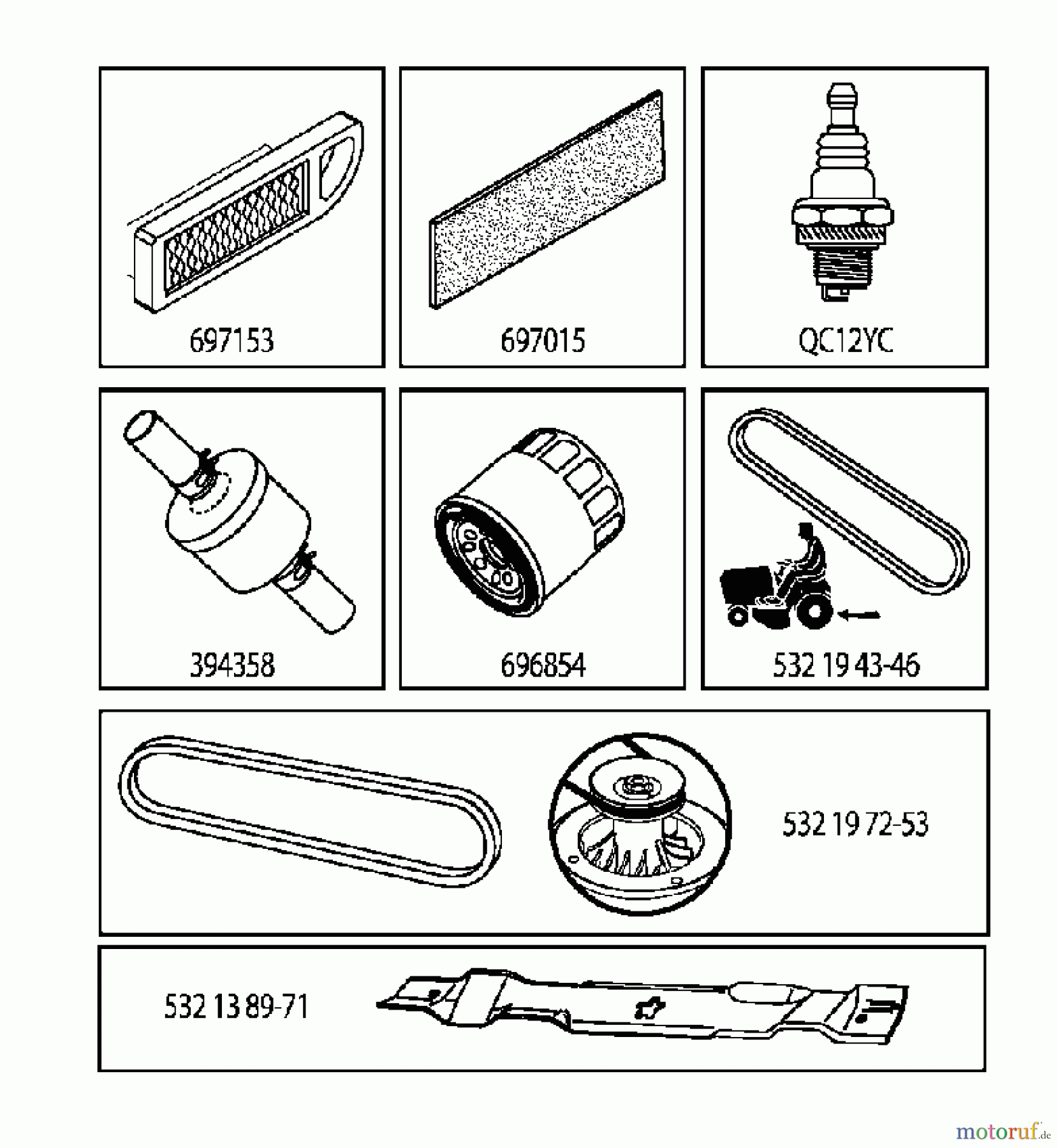 697153

697015

QC12YC

394358

696854

532 19 43-46

532 19 72-53

532 13 89-71

motoruf.de