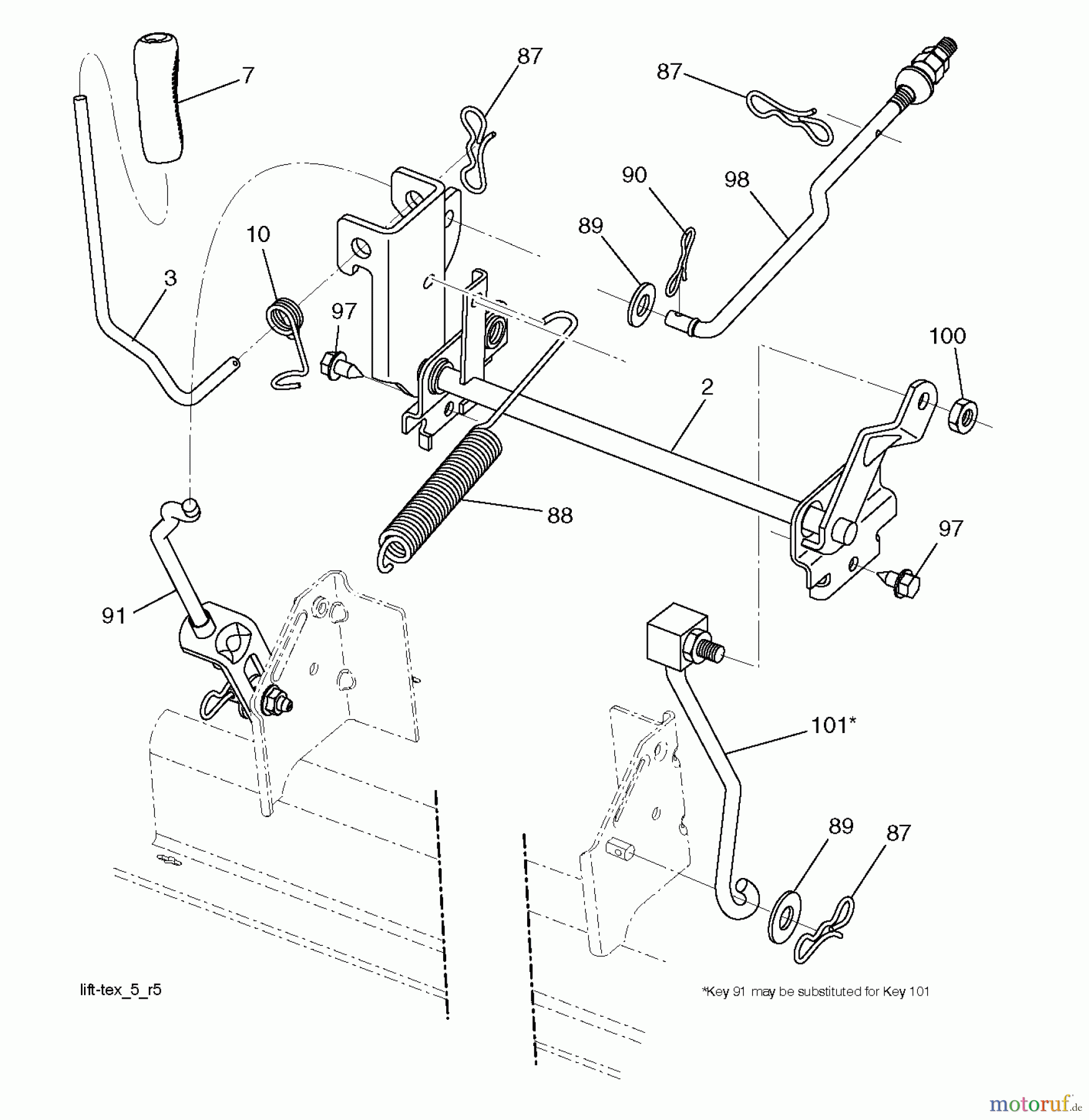 7
87
87
90
98
89
10
3
97
100
2
88
97
91
101*
89
87
lift-tex_5_r5
*Key 91 may be substituted for Key 101
motoruf.de