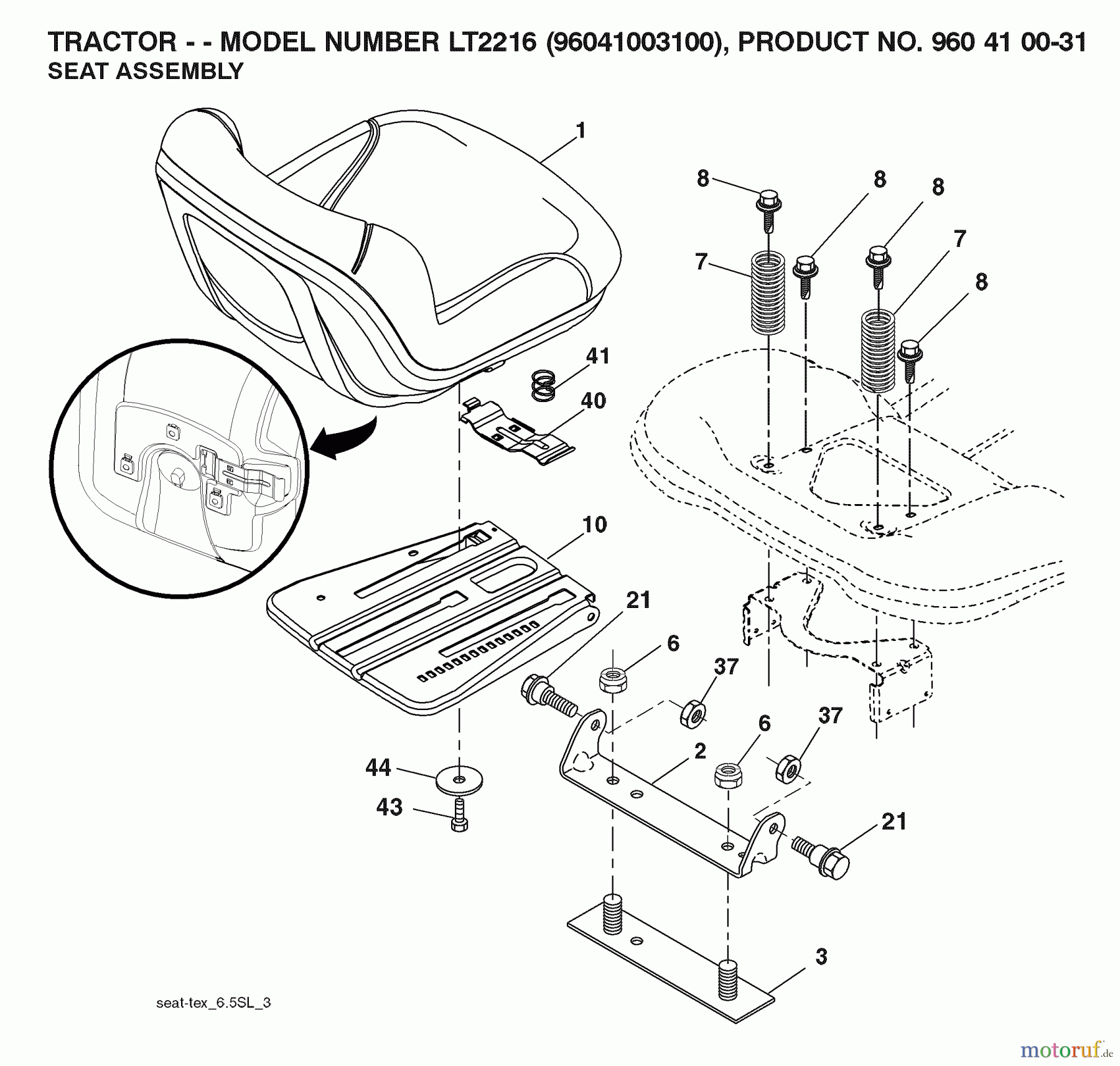 TRACTOR - - MODEL NUMBER LT2216 (96041003100), PRODUCT NO. 960 41 00-31
SEAT ASSEMBLY

1
8
8
8
7
7
8
41
40
10
21
6
37
6
37
2
44
43
21
3

seat-tex_6.5SL_3

motoruf.de