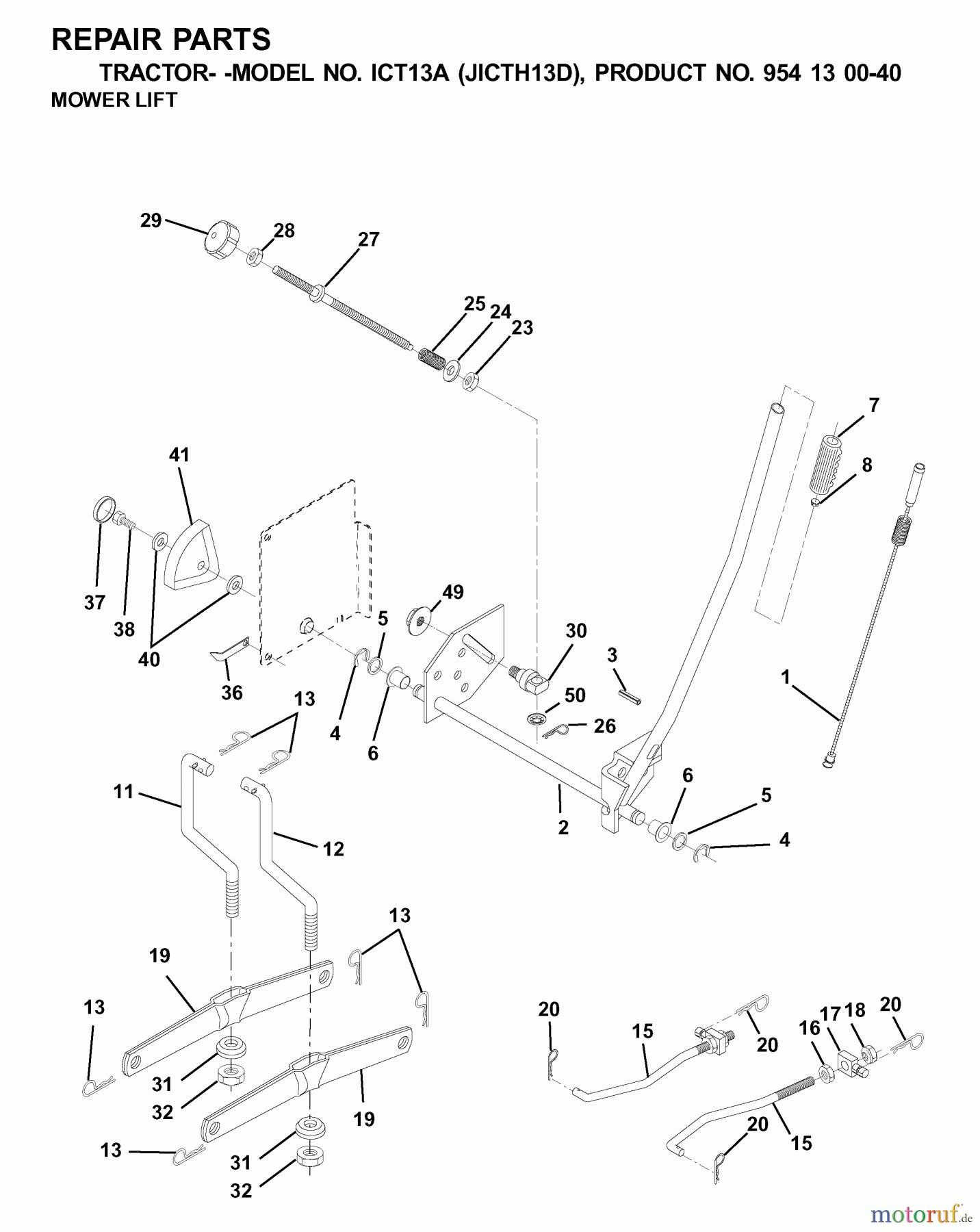 REPAIR PARTS
TRACTOR- -MODEL NO. ICT13A (JICTH13D), PRODUCT NO. 954 13 00-40
MOWER LIFT

29
28
27
25
24
23
7
8
41
37
38
40
49
5
30
3
1
36
13
4
6
50
26
11
12
2
6
5
4
13
19
13
31
32
19
13
31
32
20
15
20
16
17
18
20
20
15

motoruf.de