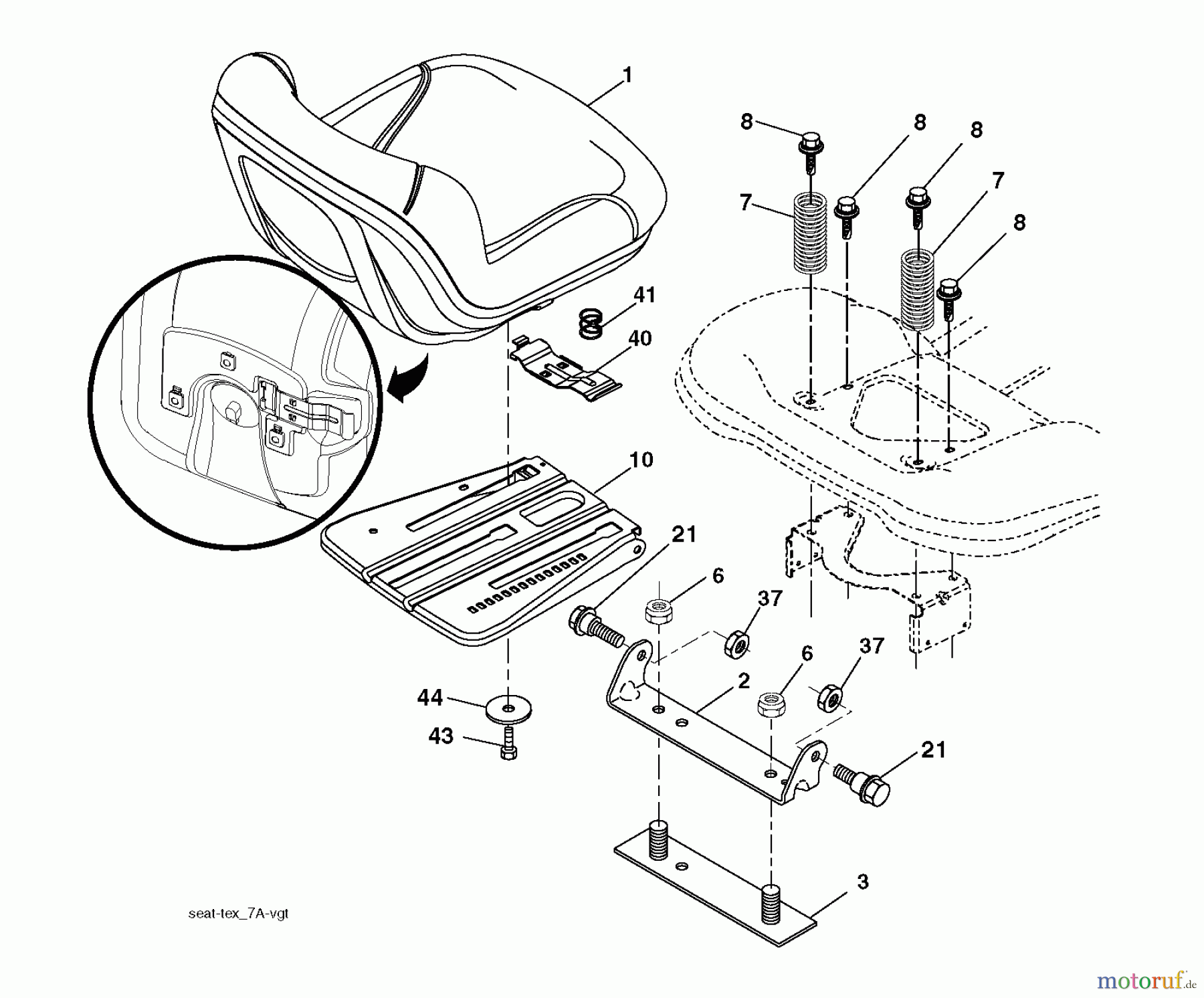 1
8
8
8
7
7
8
41
40
10
21
6
37
6
37
2
44
43
21
3
seat-tex_7A-vgt
motoruf.de