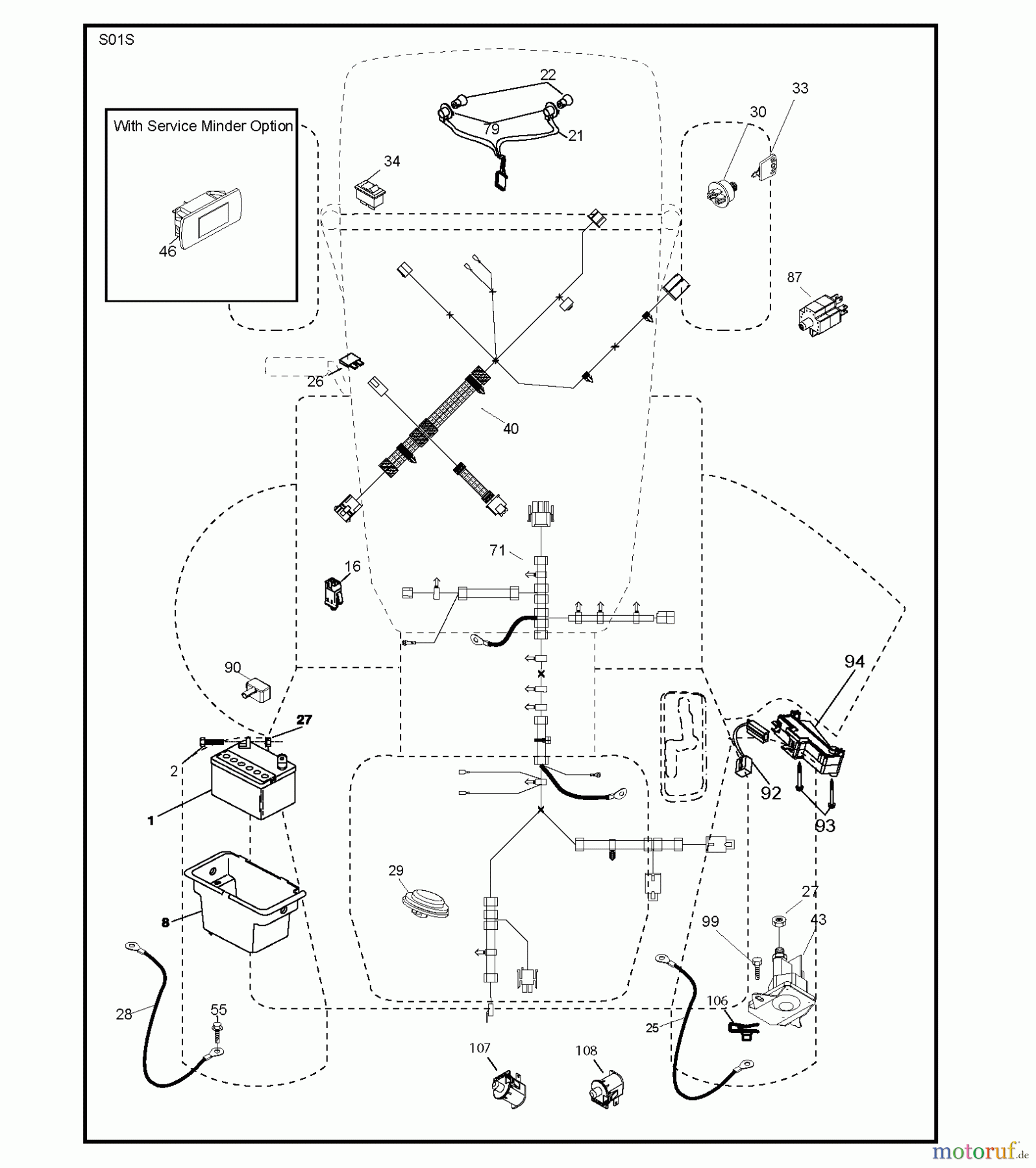 S01S

With Service Minder Option

46

22

79

21

34

30

33

87

26

40

71

16

90

27

2

1

8

28

55

29

94

92

93

27

43

99

106

25

107

108

motoruf.de