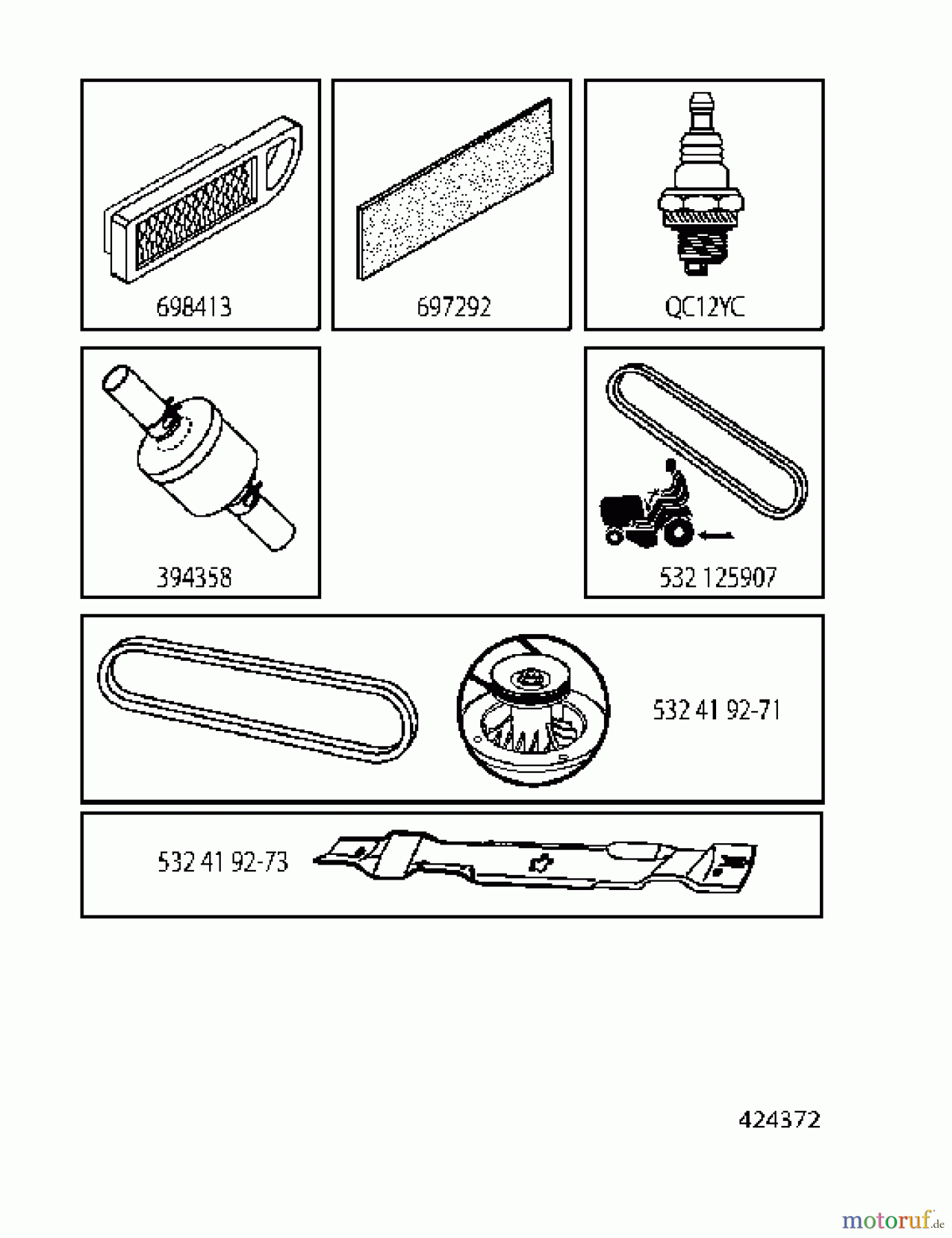 698413

697292

QC12YC

394358

532 125907

532 41 92-71

532 41 92-73

424372

motoruf.de