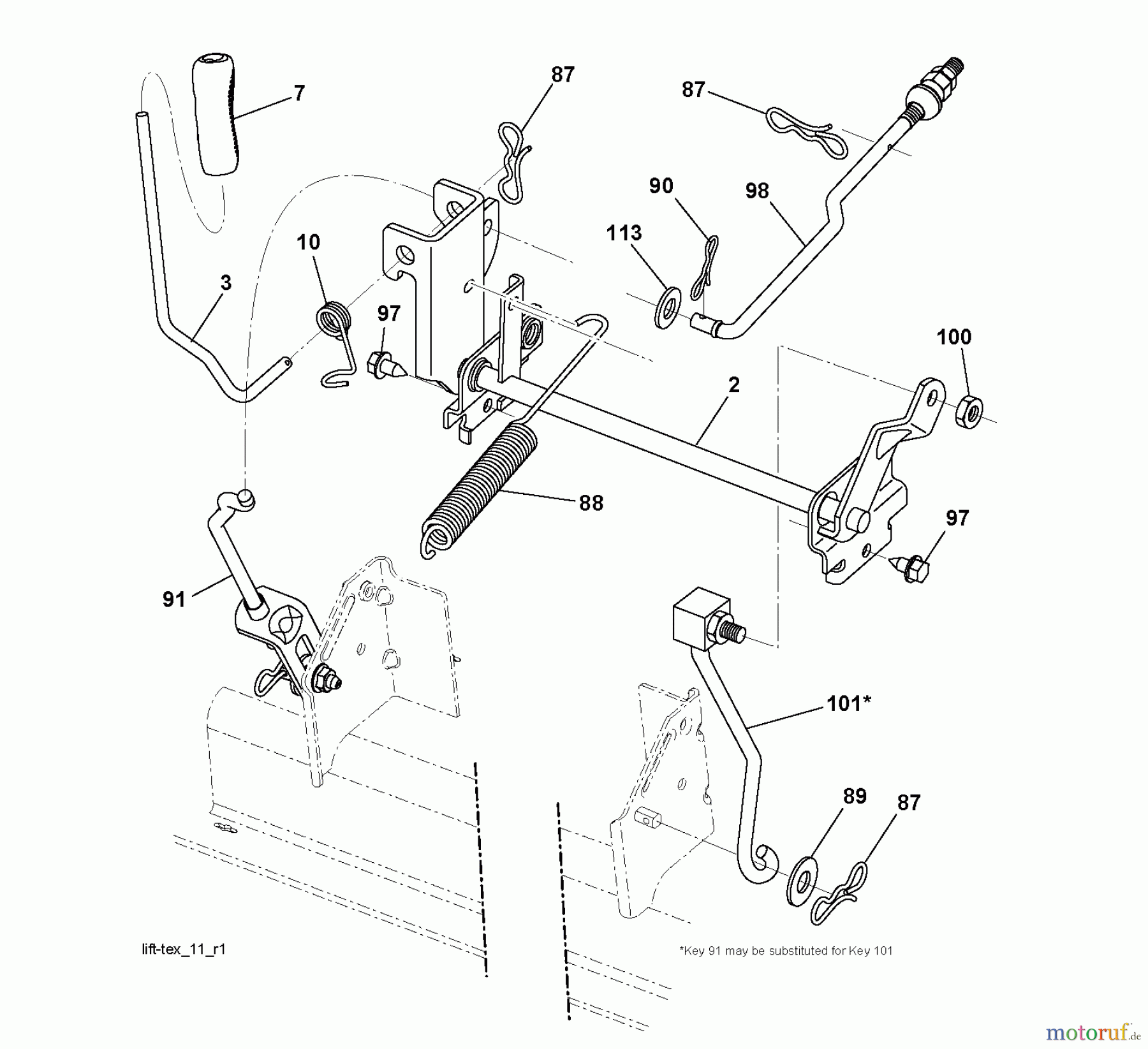 7

87

87

90

98

113

10

3

97

100

2

88

97

91

101*

89

87

lift-tex_11_r1

*Key 91 may be substituted for Key 101

motoruf.de