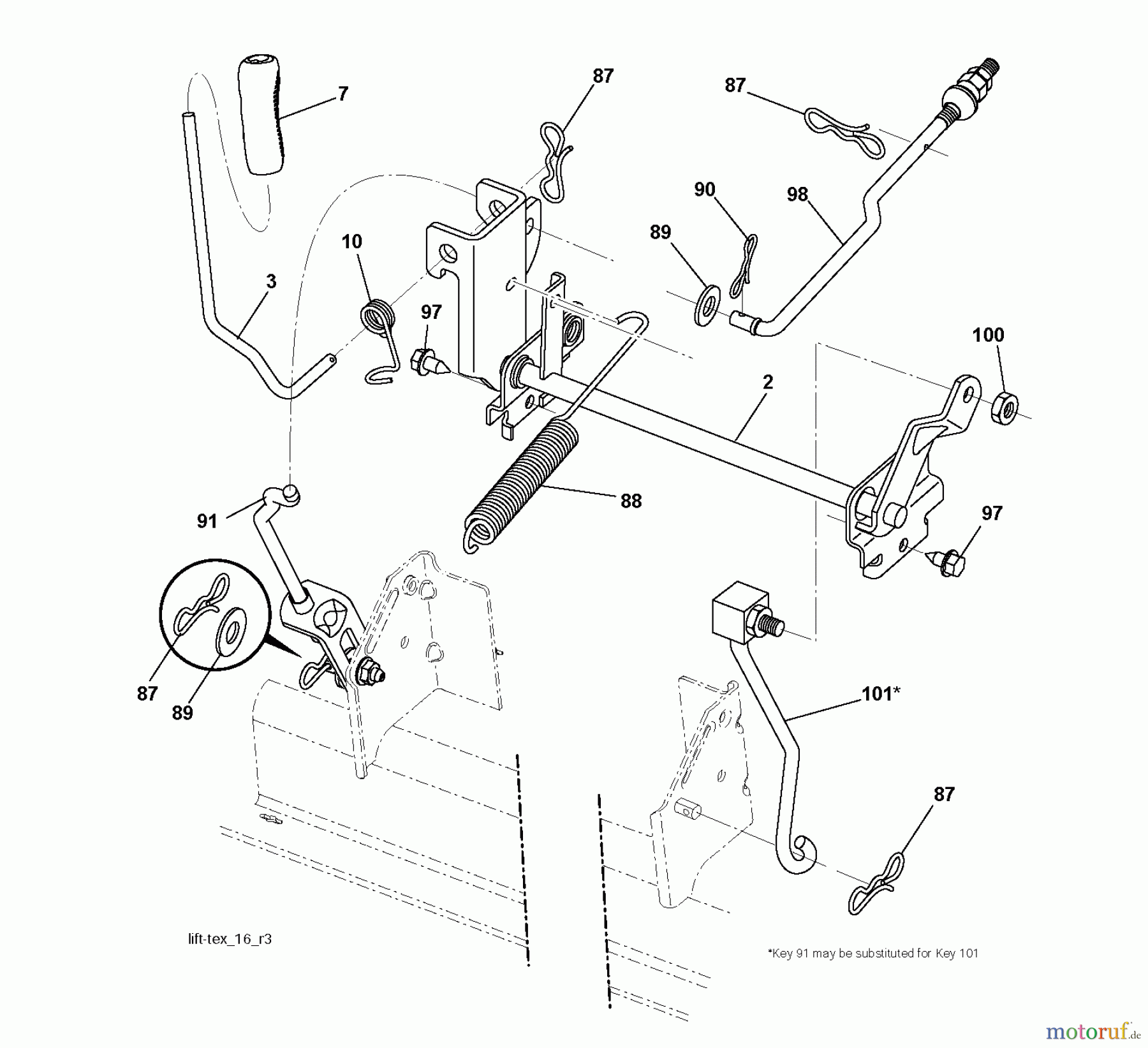 7

87

87

90

98

89

10

3

97

100

2

88

91

97

87

89

101*

87

lift-tex_16_r3

*Key 91 may be substituted for Key 101

motoruf.de