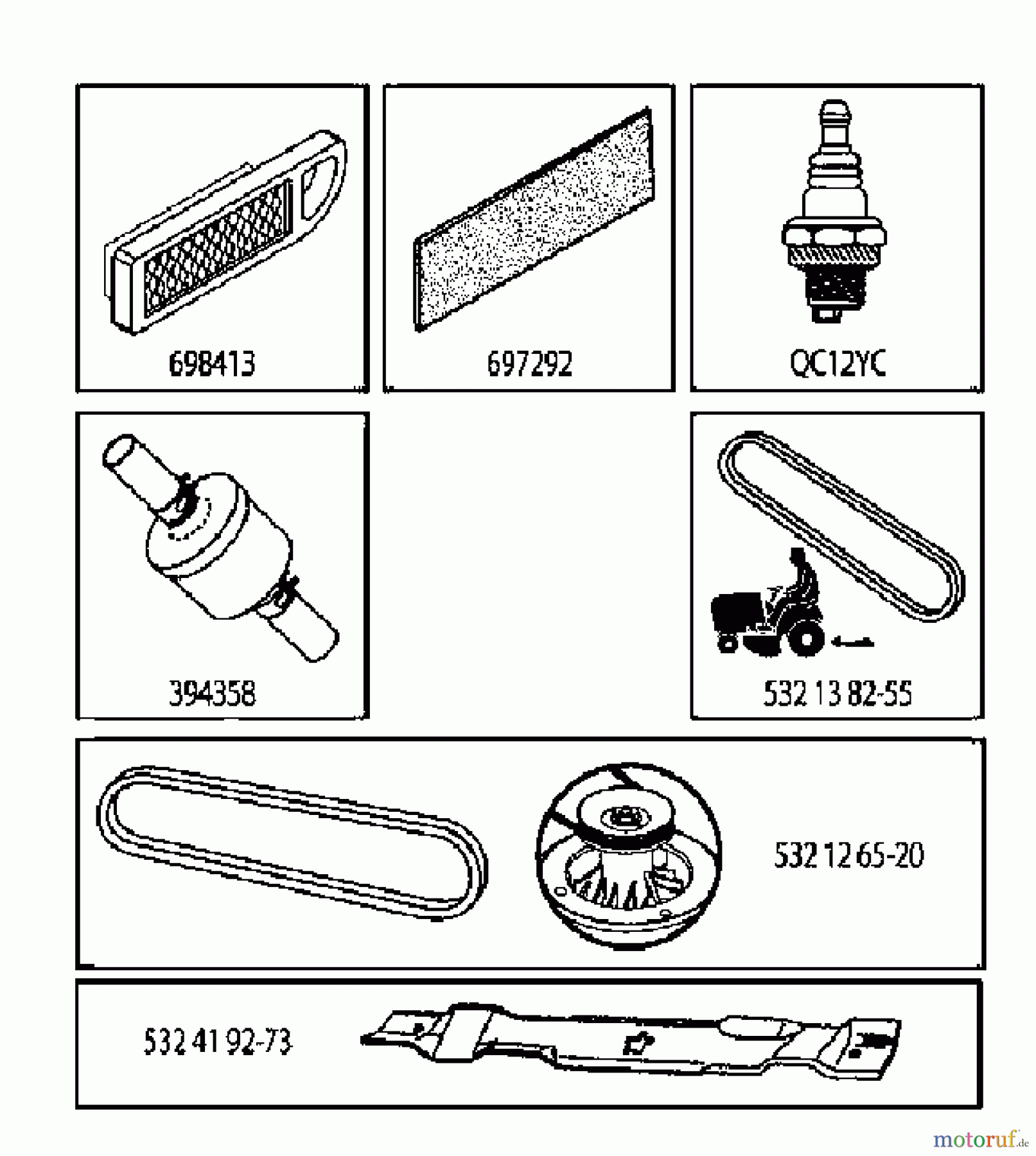 698413

697292

QC12YC

394358

532 13 82-55

532 12 65-20

532 41 92-73

motoruf.de