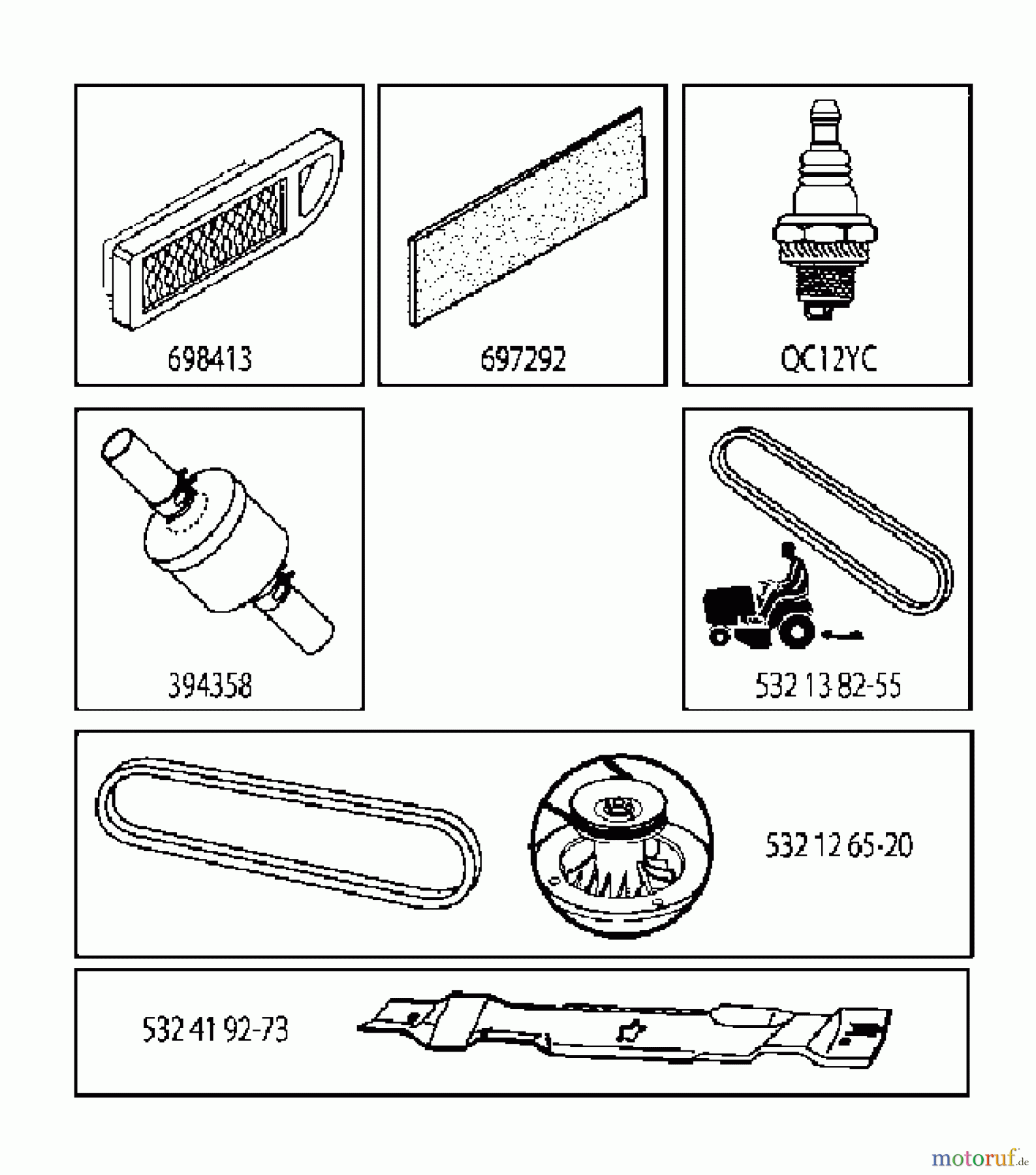 698413

697292

QC12YC

394358

532 13 82-55

532 12 65-20

532 41 92-73

motoruf.de