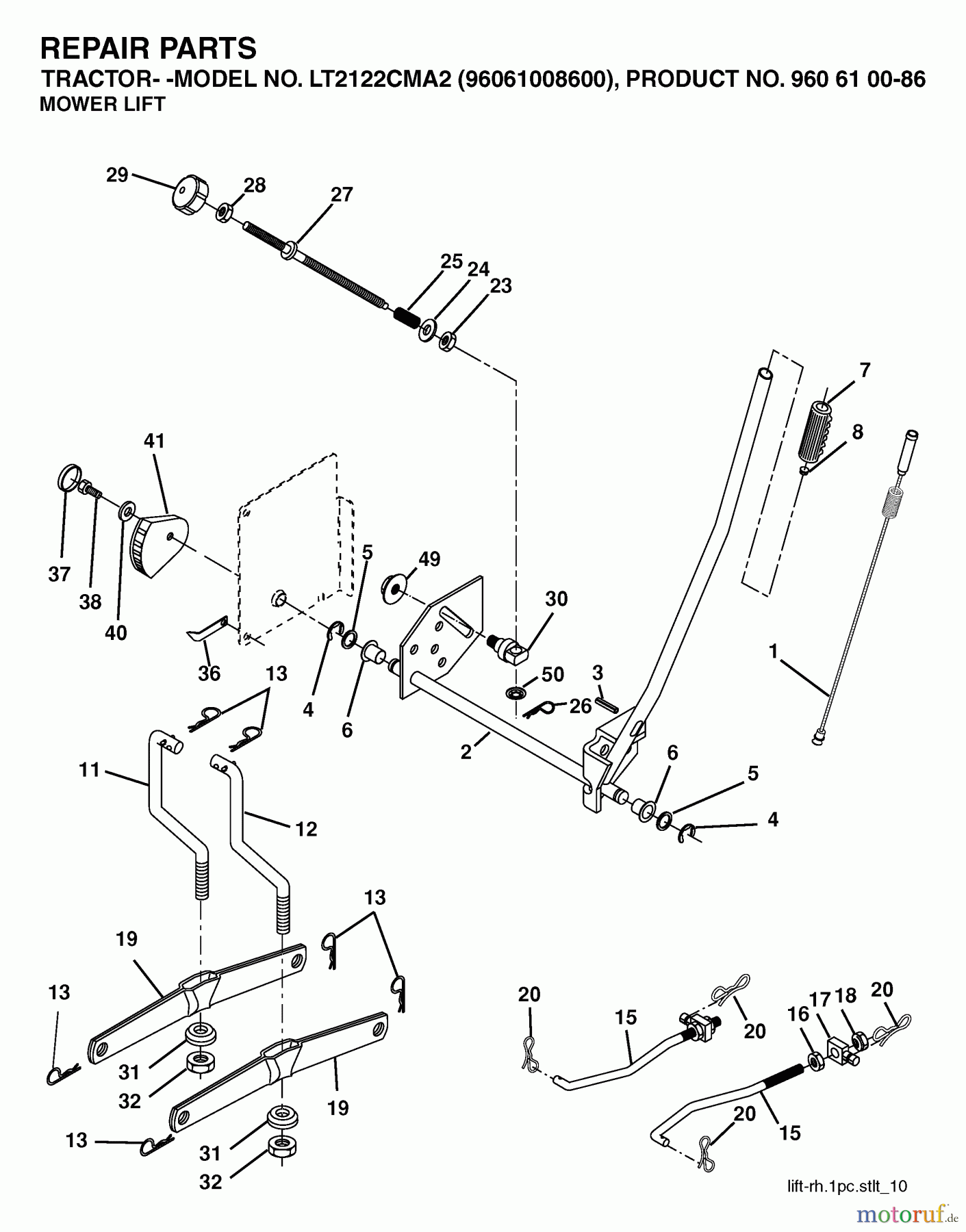 REPAIR PARTS
TRACTOR- -MODEL NO. LT2122CMA2 (96061008600), PRODUCT NO. 960 61 00-86
MOWER LIFT

29
28
27
25
24
23
7
8
41
37
38
40
5
49
30
36
13
4
6
50
3
26
1
2
11
12
6
5
4
13
19
13
31
32
19
13
31
32
20
15
20
16
17
18
20
20
15

lift-rh.1pc.stlt_10

motoruf.de