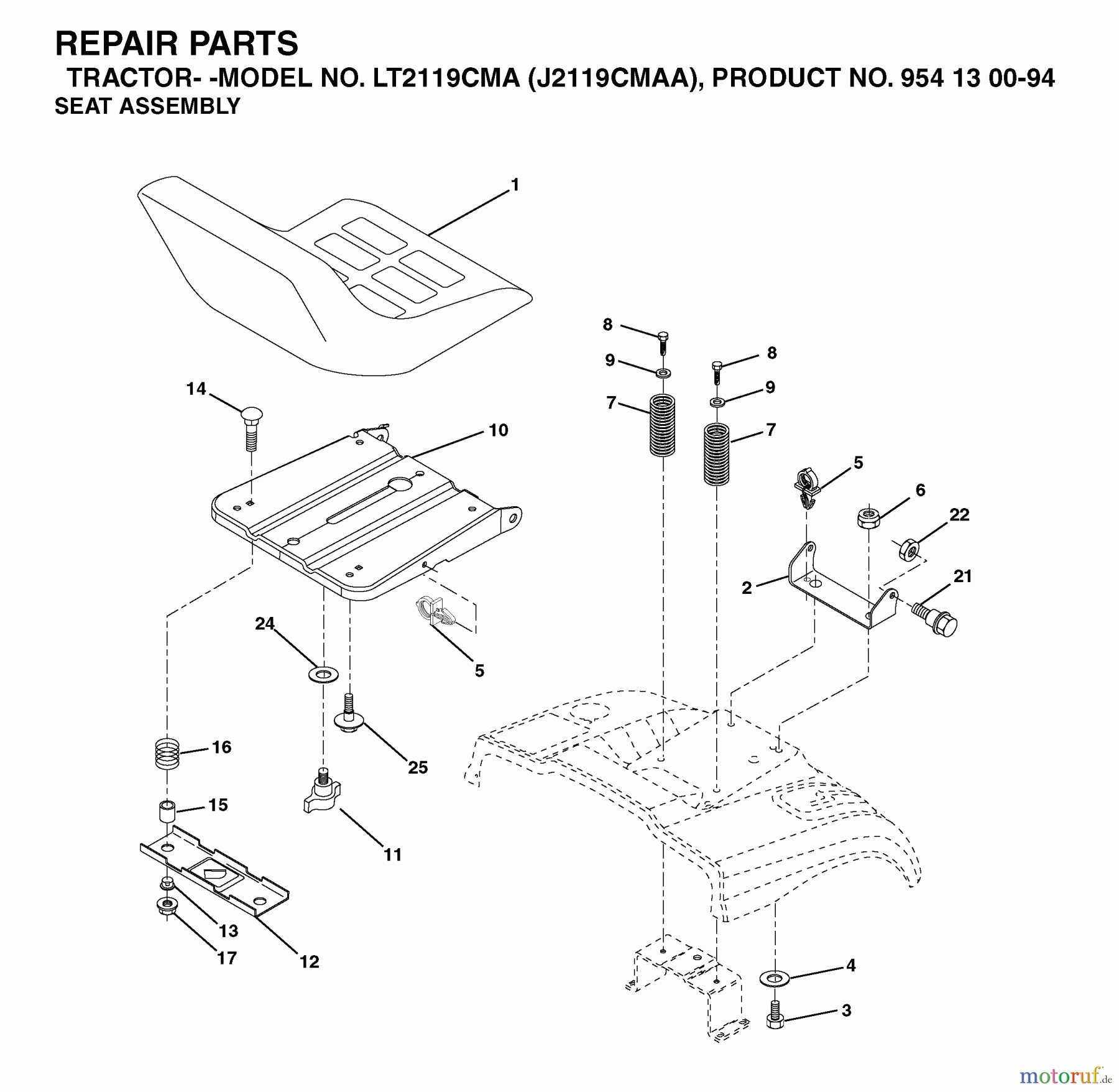 REPAIR PARTS
TRACTOR- -MODEL NO. LT2119CMA (J2119CMAA), PRODUCT NO. 954 13 00-94
SEAT ASSEMBLY

1
8
9
8
9
7
7
14
10
5
6
22
2
21
24
5
16
25
15
11
13
17
12
4
3

motoruf.de