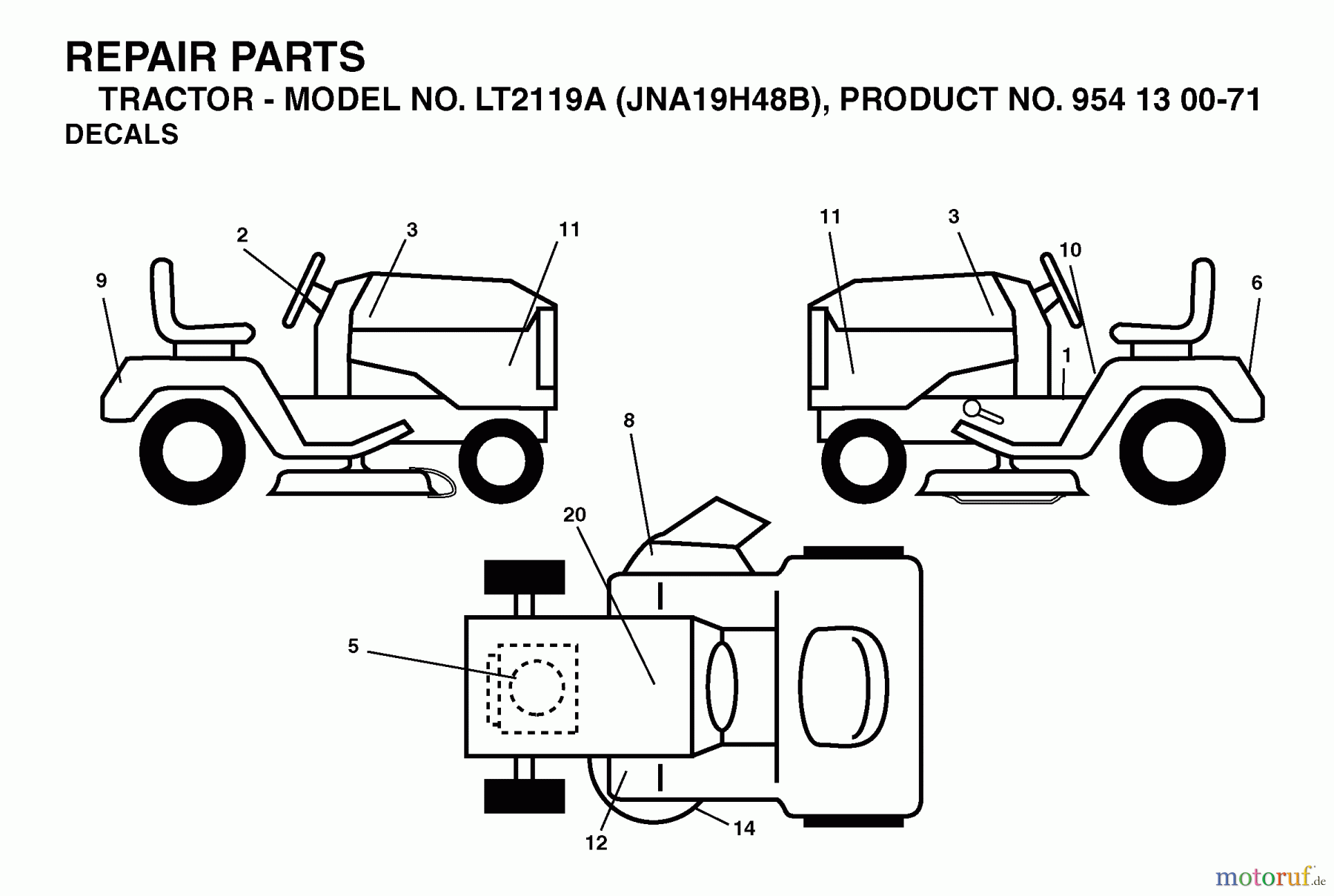 REPAIR PARTS
TRACTOR - MODEL NO. LT2119A (JNA19H48B), PRODUCT NO. 954 13 00-71
DECALS

2
3
11
9
11
3
10
6
1
8
20
5
12
14

motoruf.de