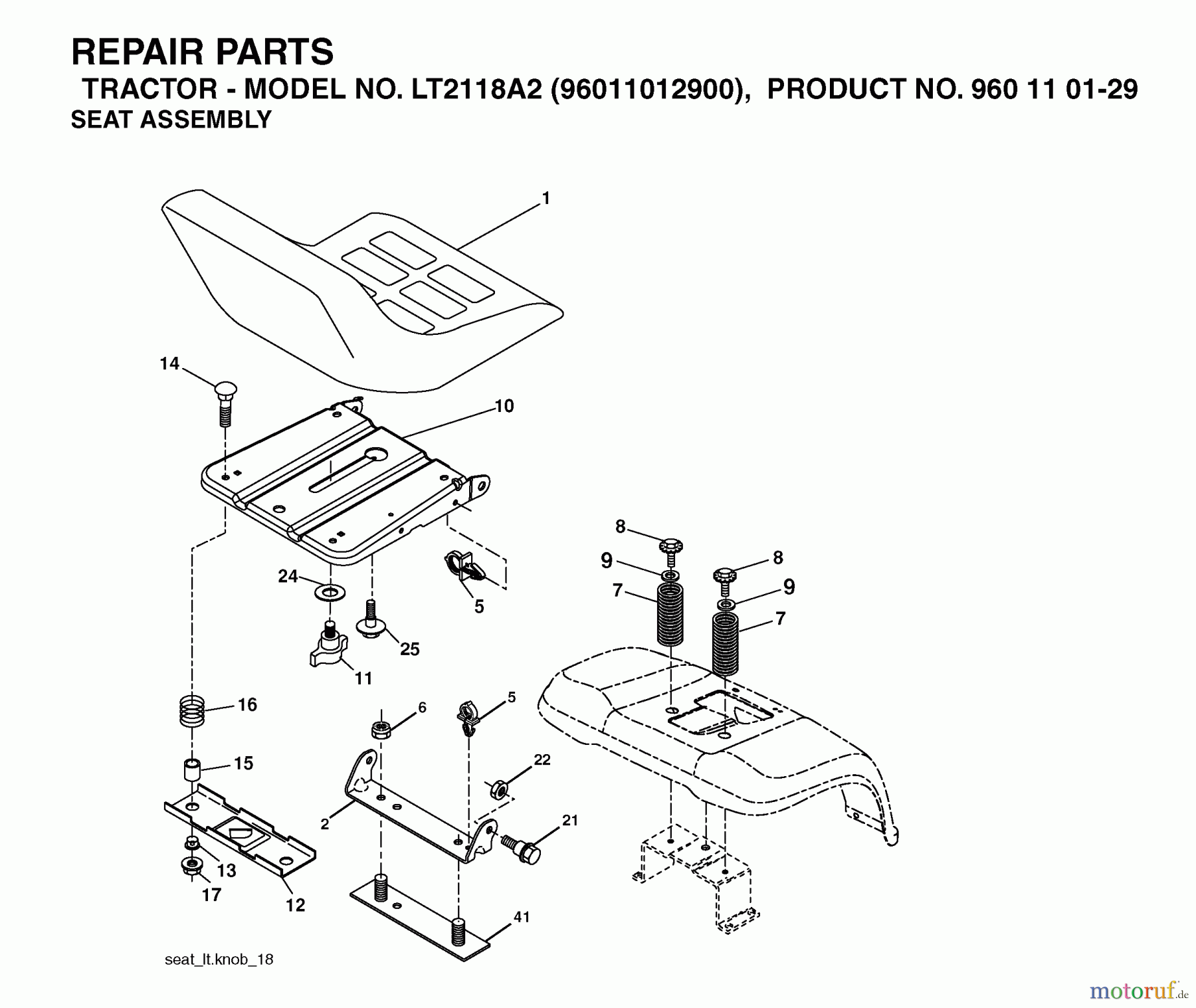 REPAIR PARTS
TRACTOR - MODEL NO. LT2118A2 (96011012900), PRODUCT NO. 960 11 01-29
SEAT ASSEMBLY

1
14
10
8
9
8
7
9
24
5
7
25
11
16
6
5
15
22
2
21
13
17
12
41

seat_lt.knob_18

motoruf.de